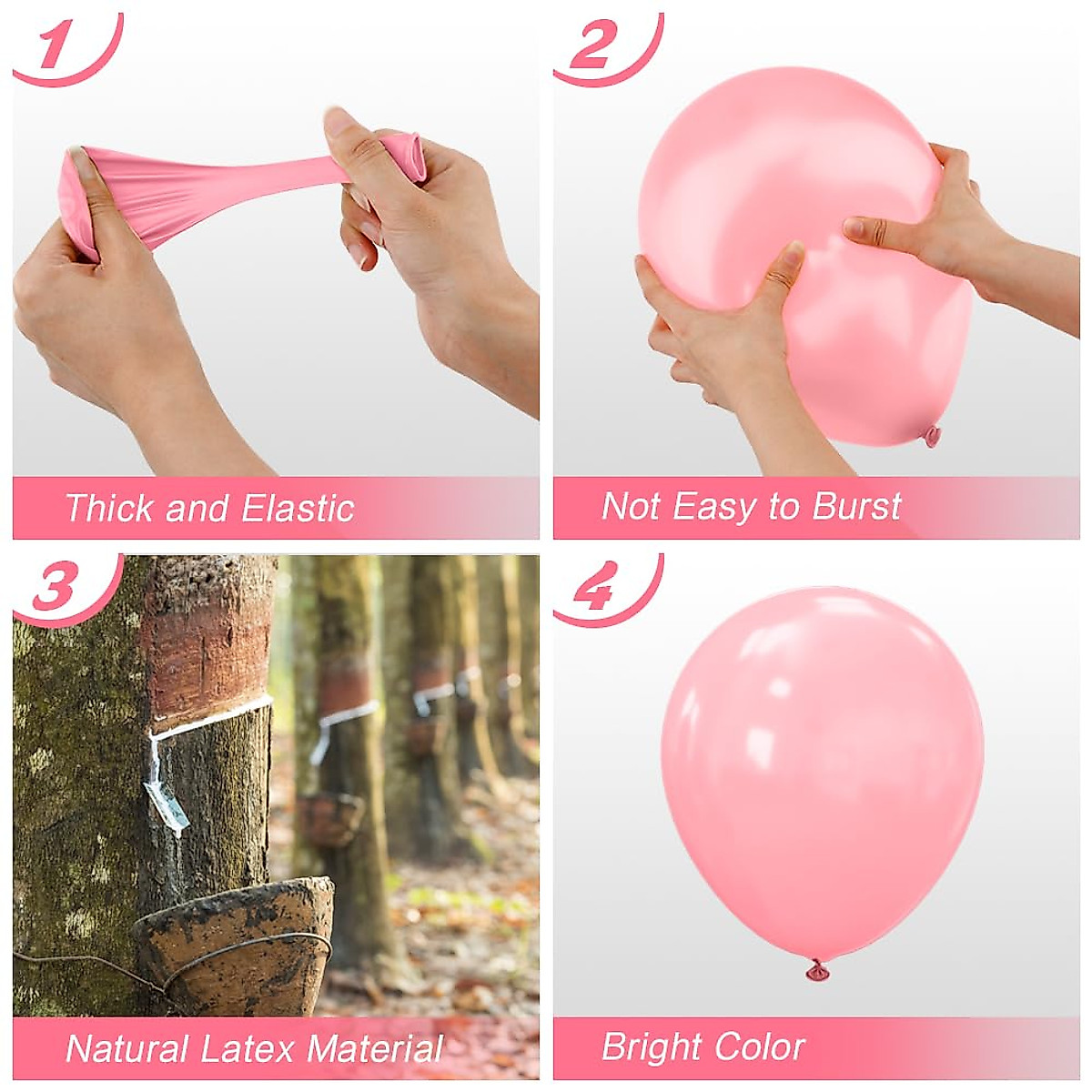 1

Thick and Elastic

2

Not Easy to Burst

3

Natural Latex Material

4

Bright Color