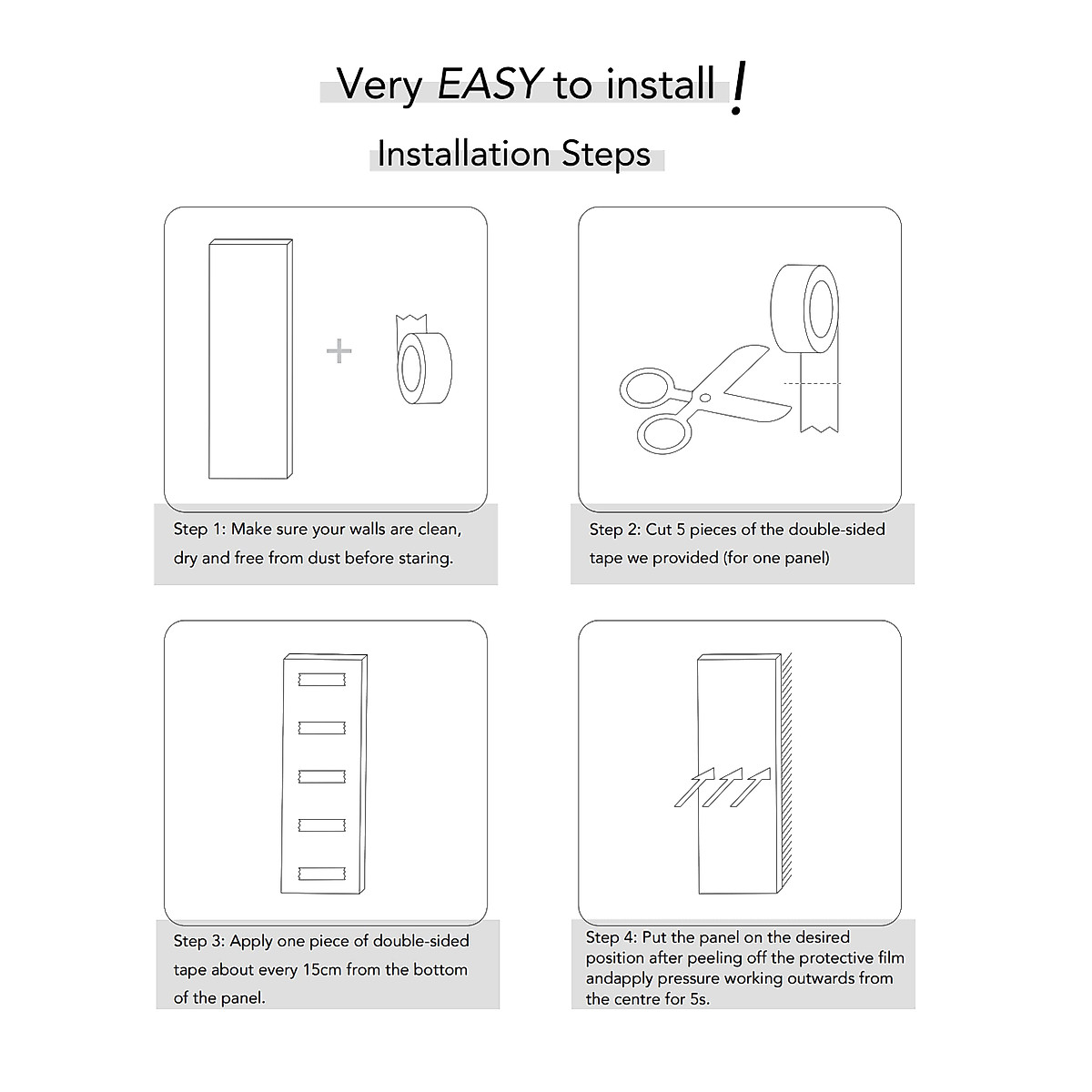 Very EASY to install !

Installation Steps

+

Step 1: Make sure your walls are clean, dry and free from dust before staring.

Step 2: Cut 5 pieces of the double-sided tape we provided (for one panel)

Step 3: Apply one piece of double-sided tape about every 15cm from the bottom of the panel.

Step 4: Put the panel on the desired position after peeling off the protective film andapply pressure working outwards from the centre for 5s.