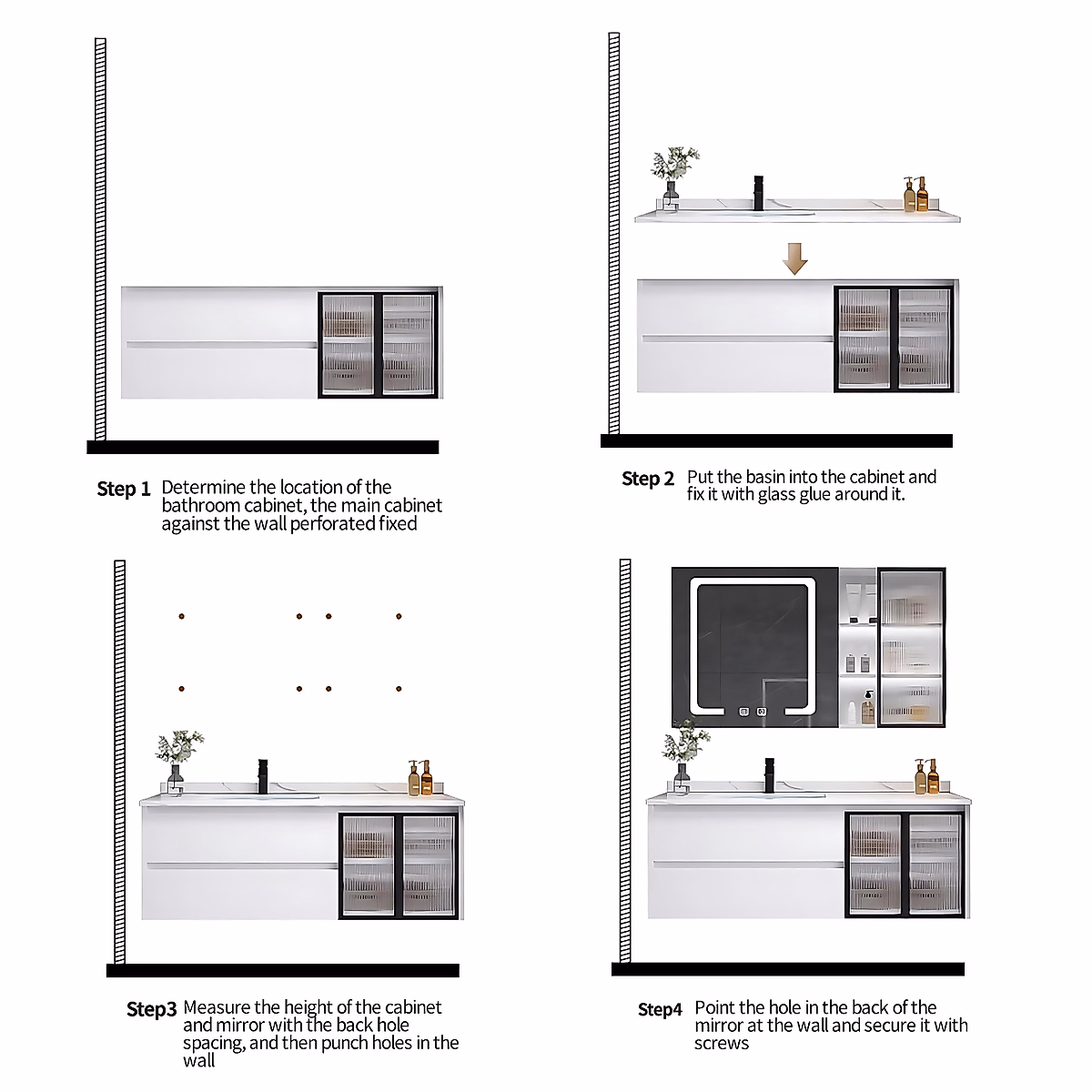 Step 1 Determine the location of the bathroom cabinet, the main cabinet against the wall perforated fixed

Step 2 Put the basin into the cabinet and fix it with glass glue around it.

Step3 Measure the height of the cabinet and mirror with the back hole spacing, and then punch holes in the wall

Step4 Point the hole in the back of the mirror at the wall and secure it with screws