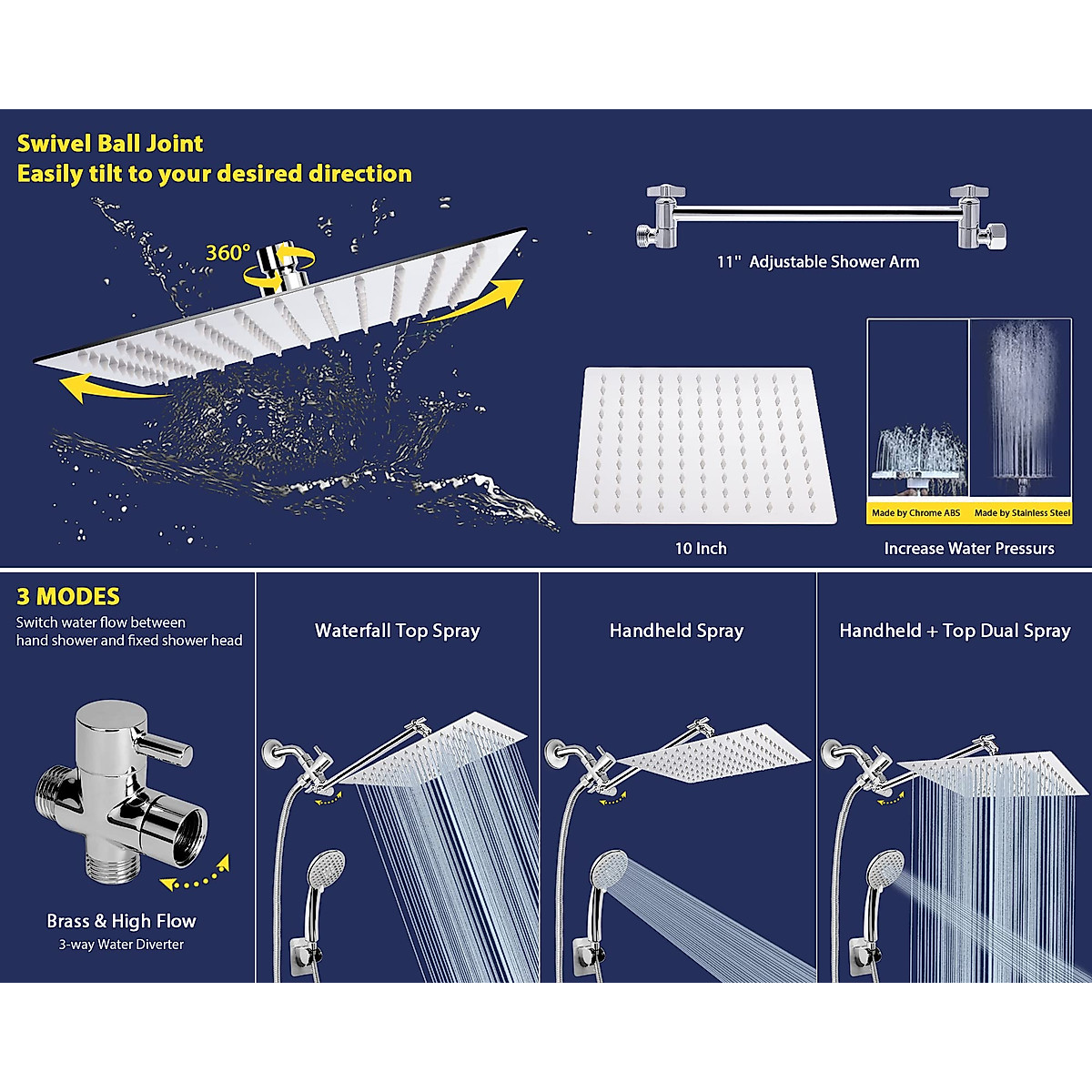 Swivel Ball Joint
Easily tilt to your desired direction

360°

11" Adjustable Shower Arm

Made by Chrome ABS
Made by Stainless Steel

10 Inch

Increase Water Pressurs

3 MODES
Switch water flow between hand shower and fixed shower head

Brass & High Flow
3-way Water Diverter

Waterfall Top Spray

Handheld Spray

Handheld + Top Dual Spray