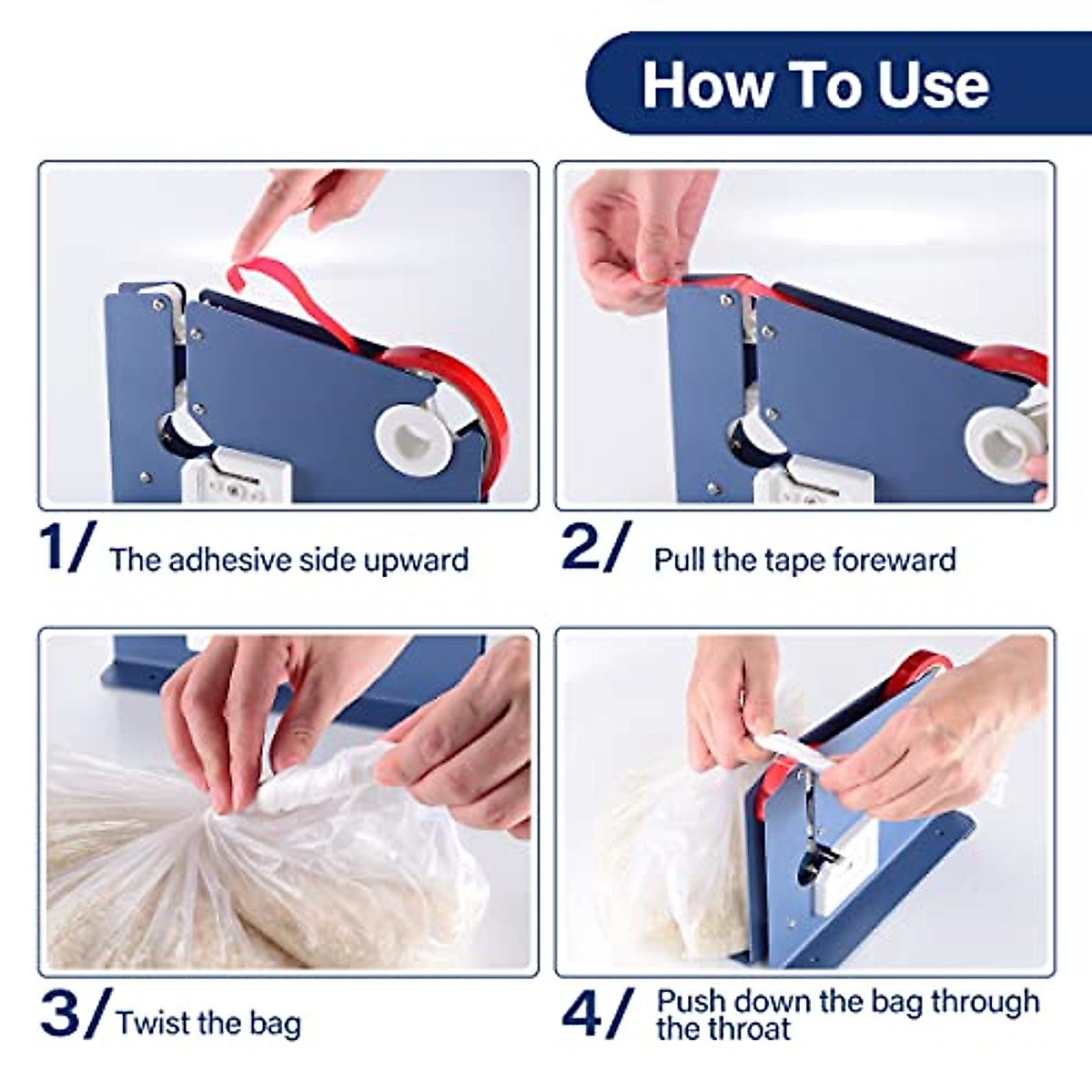 How To Use

1/ The adhesive side upward

2/ Pull the tape foreward

3/ Twist the bag

4/ Push down the bag through the throat