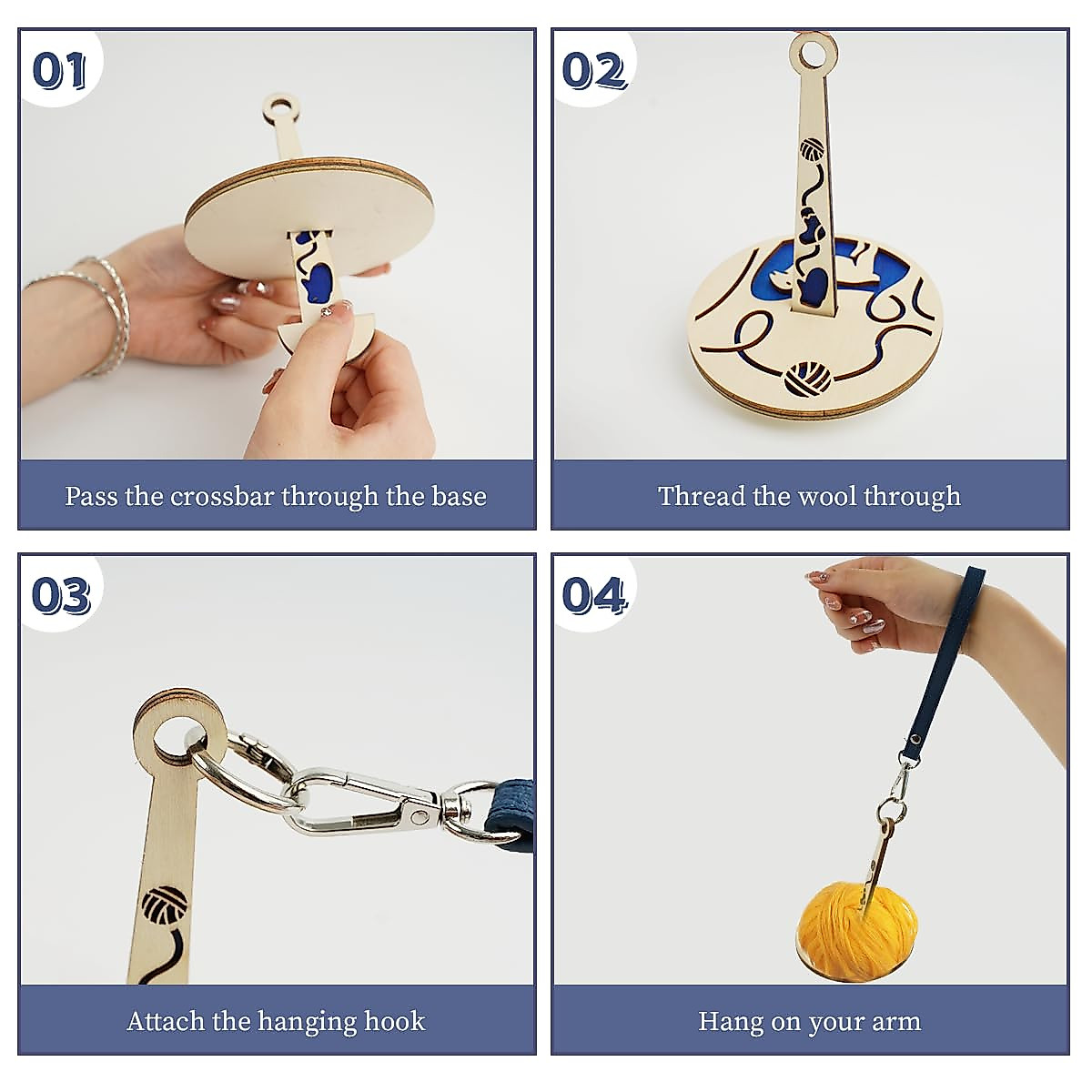 01

Pass the crossbar through the base

02

Thread the wool through

03

Attach the hanging hook

04

Hang on your arm