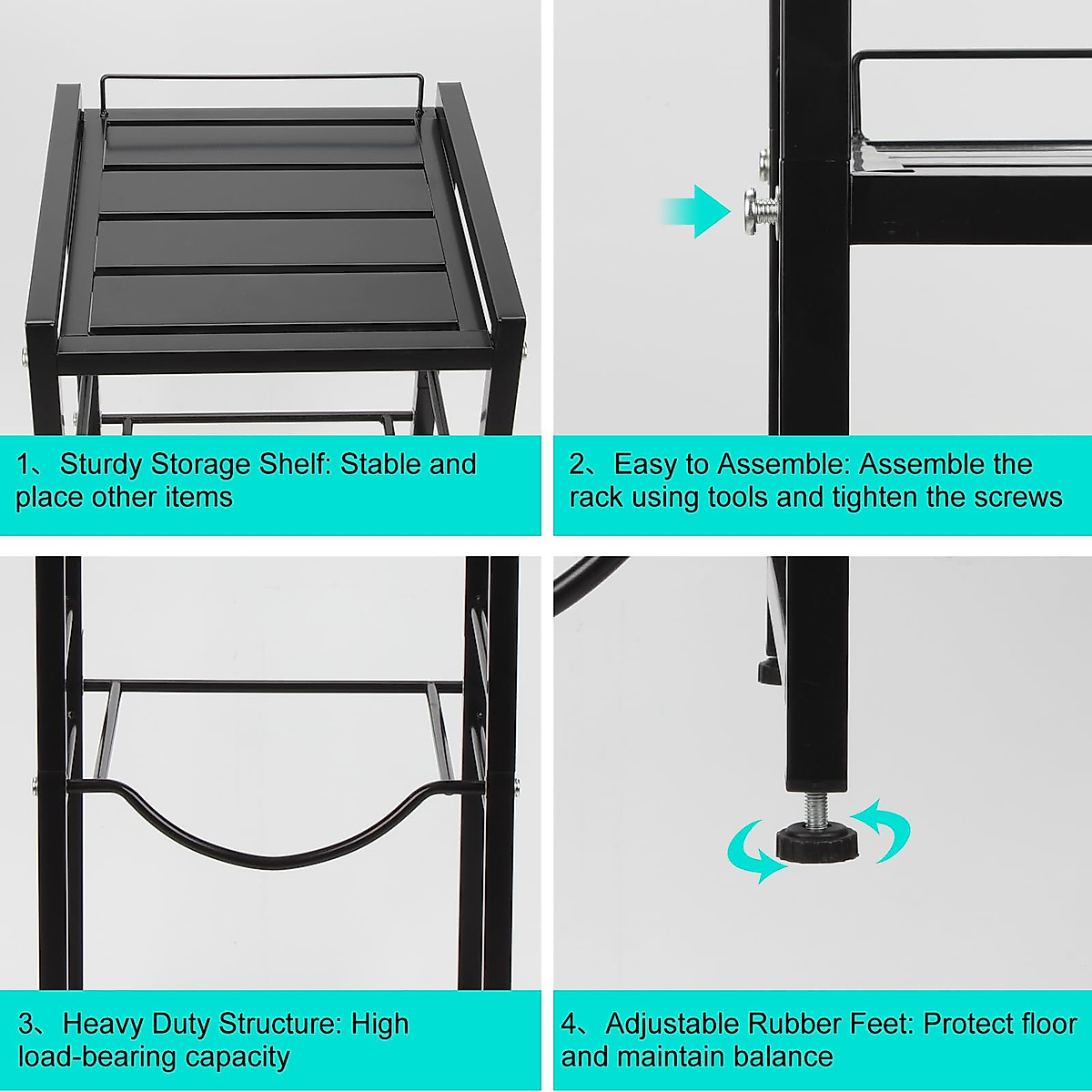 1、Sturdy Storage Shelf: Stable and place other items

2、Easy to Assemble: Assemble the rack using tools and tighten the screws

3、Heavy Duty Structure: High load-bearing capacity

4、Adjustable Rubber Feet: Protect floor and maintain balance