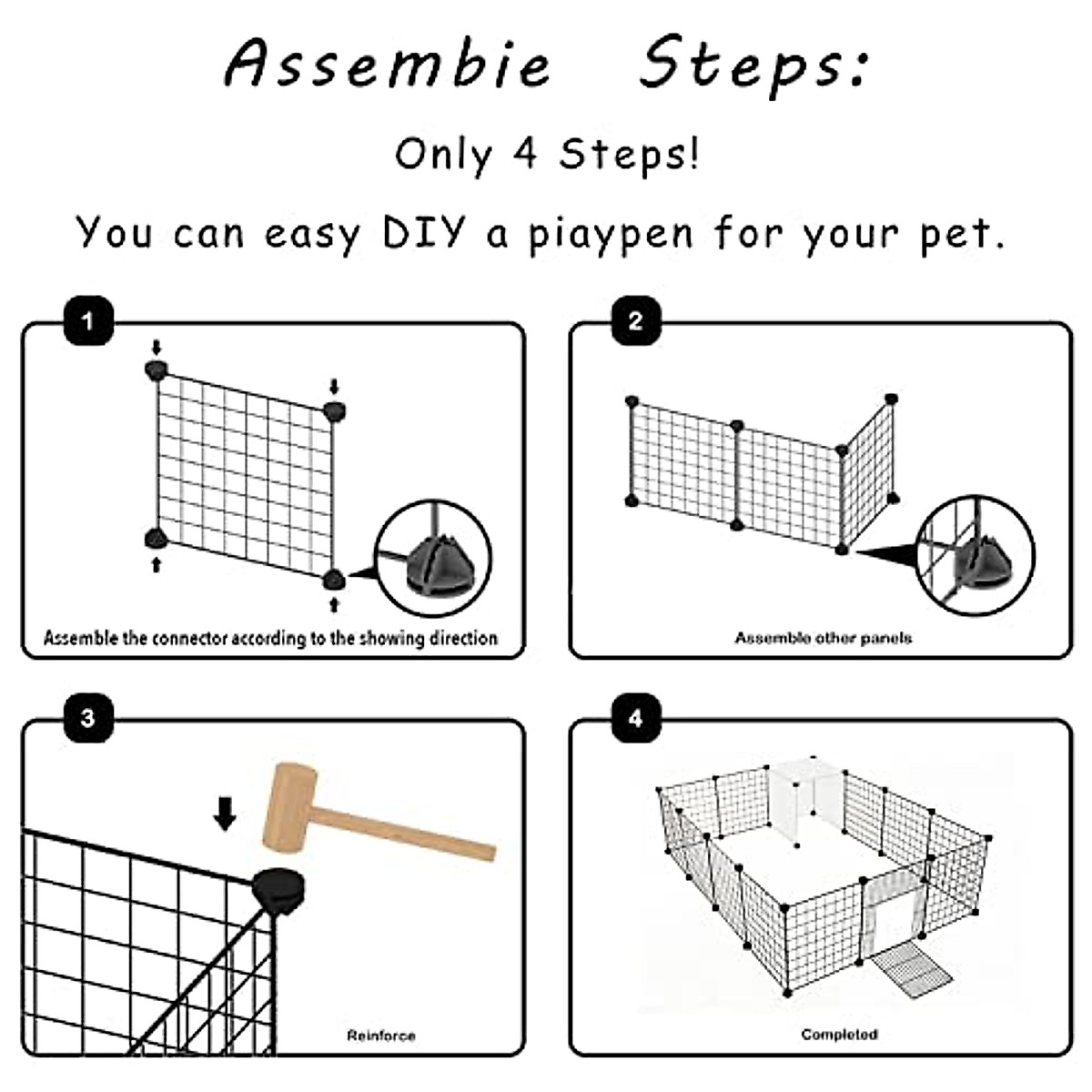 Assembie Steps:

Only 4 Steps!

You can easy DIY a piaypen for your pet.

1

Assemble the connector according to the showing direction

2

Assemble other panels

3

Reinforce

4

Completed