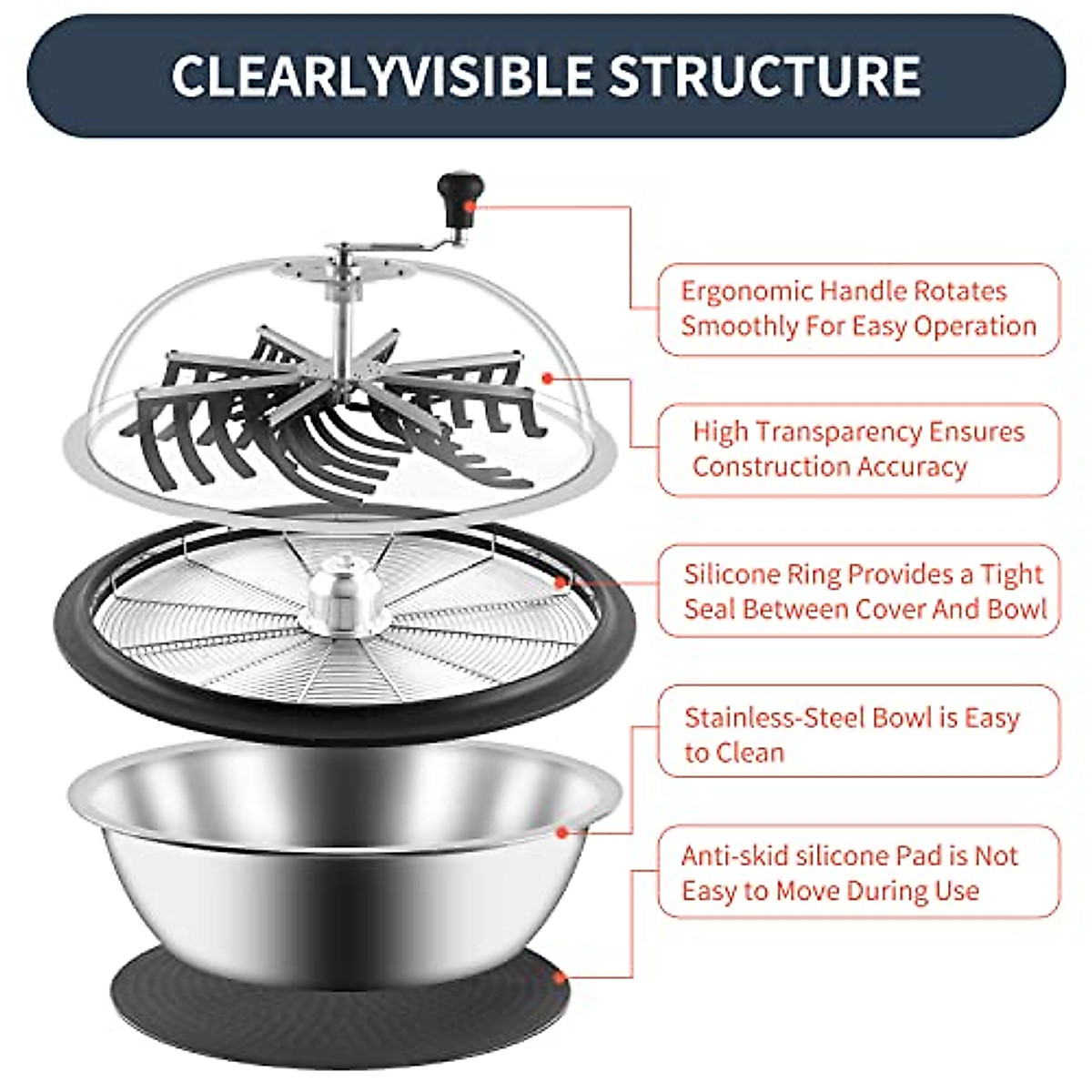 CLEARLYVISIBLE STRUCTURE

Ergonomic Handle Rotates Smoothly For Easy Operation

High Transparency Ensures Construction Accuracy

Silicone Ring Provides a Tight Seal Between Cover And Bowl

Stainless-Steel Bowl is Easy to Clean

Anti-skid silicone Pad is Not Easy to Move During Use