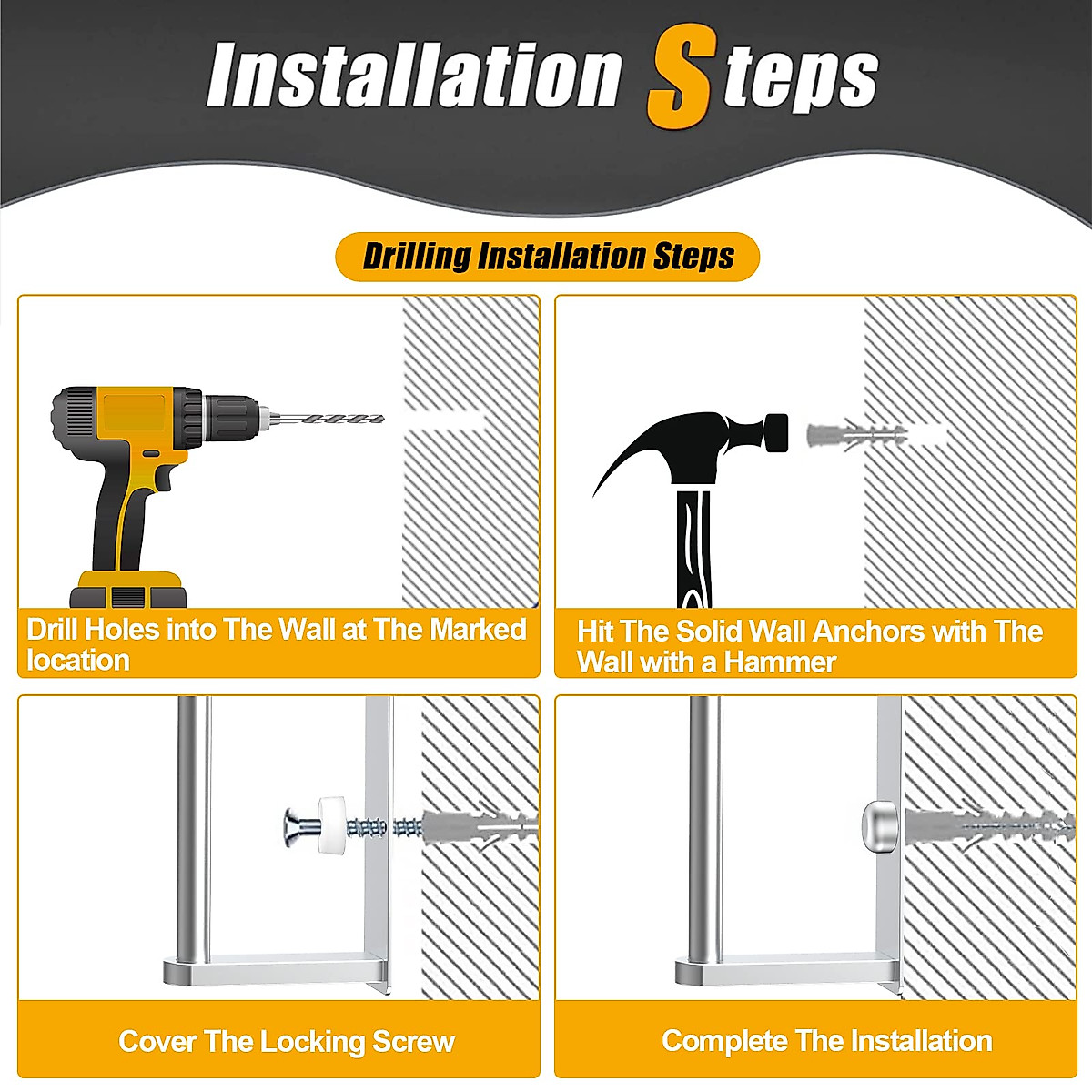 Installation Steps

Drilling Installation Steps

Drill Holes into The Wall at The Marked location

Hit The Solid Wall Anchors with The Wall with a Hammer

Cover The Locking Screw

Complete The Installation