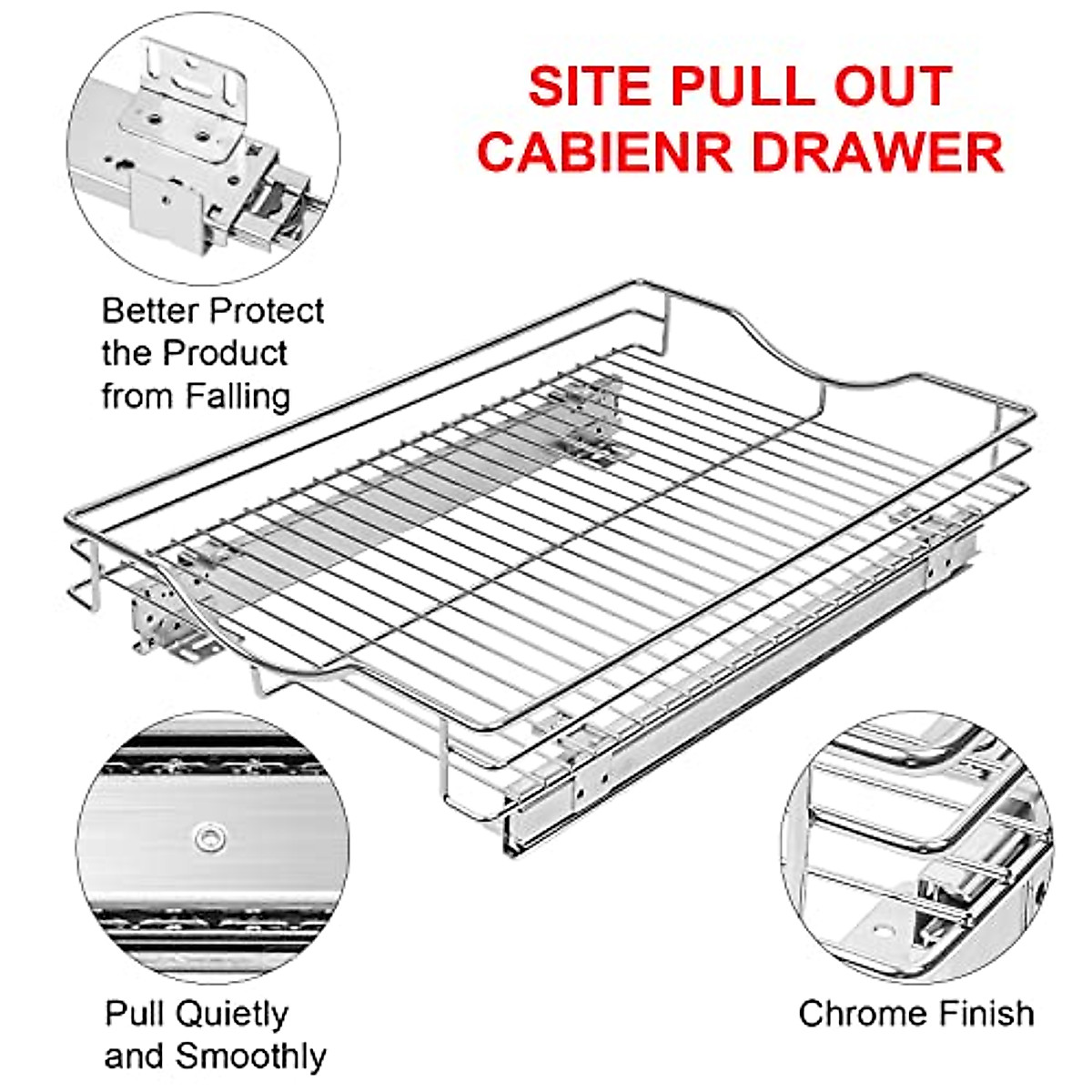 SITE PULL OUT CABIENR DRAWER

Better Protect the Product from Falling

Pull Quietly and Smoothly

Chrome Finish