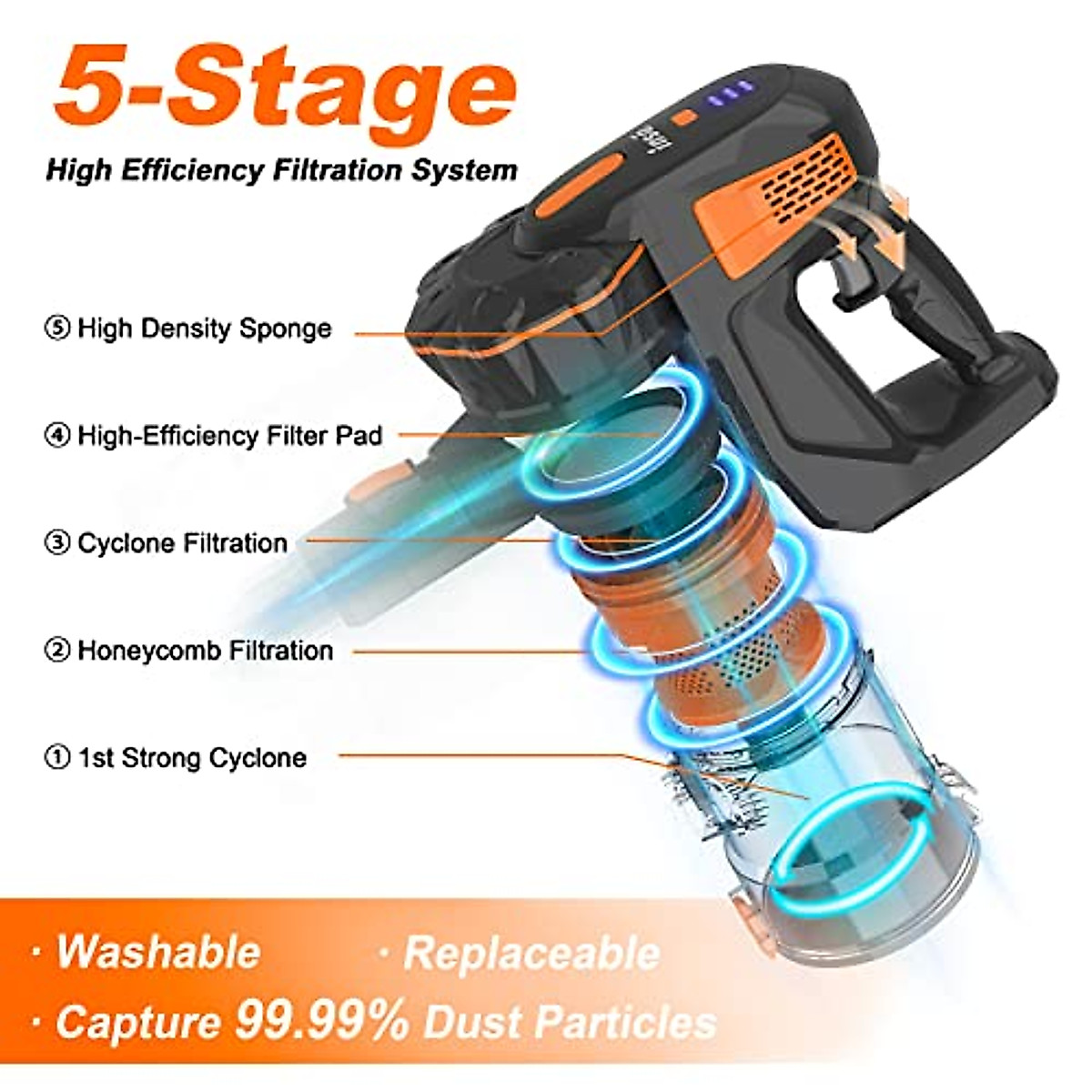 5-Stage

High Efficiency Filtration System

⑤ High Density Sponge

④ High-Efficiency Filter Pad

③ Cyclone Filtration

② Honeycomb Filtration

① 1st Strong Cyclone

· Washable · Replaceable

· Capture 99.99% Dust Particles