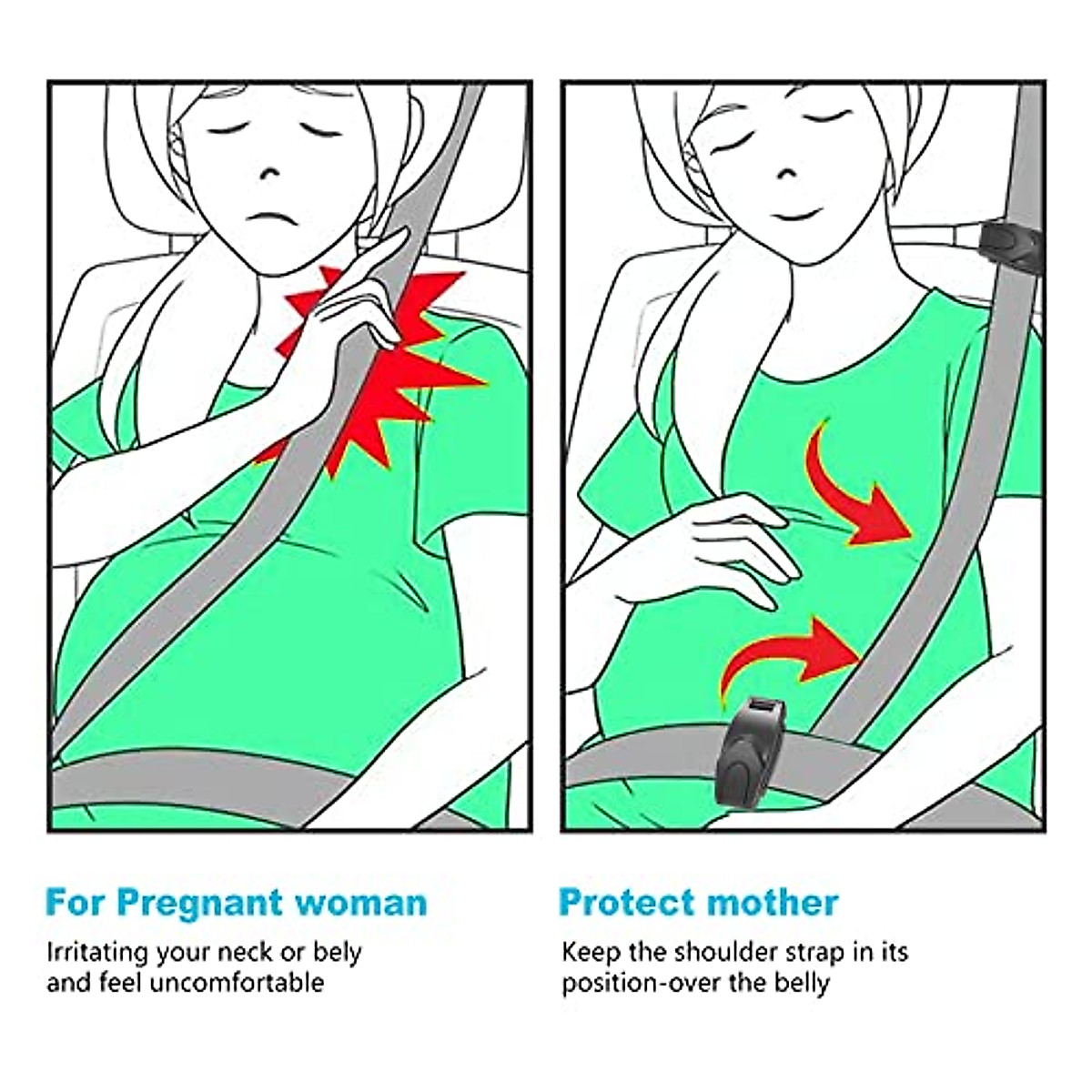 For Pregnant woman

Irritating your neck or bely and feel uncomfortable

Protect mother

Keep the shoulder strap in its position-over the belly