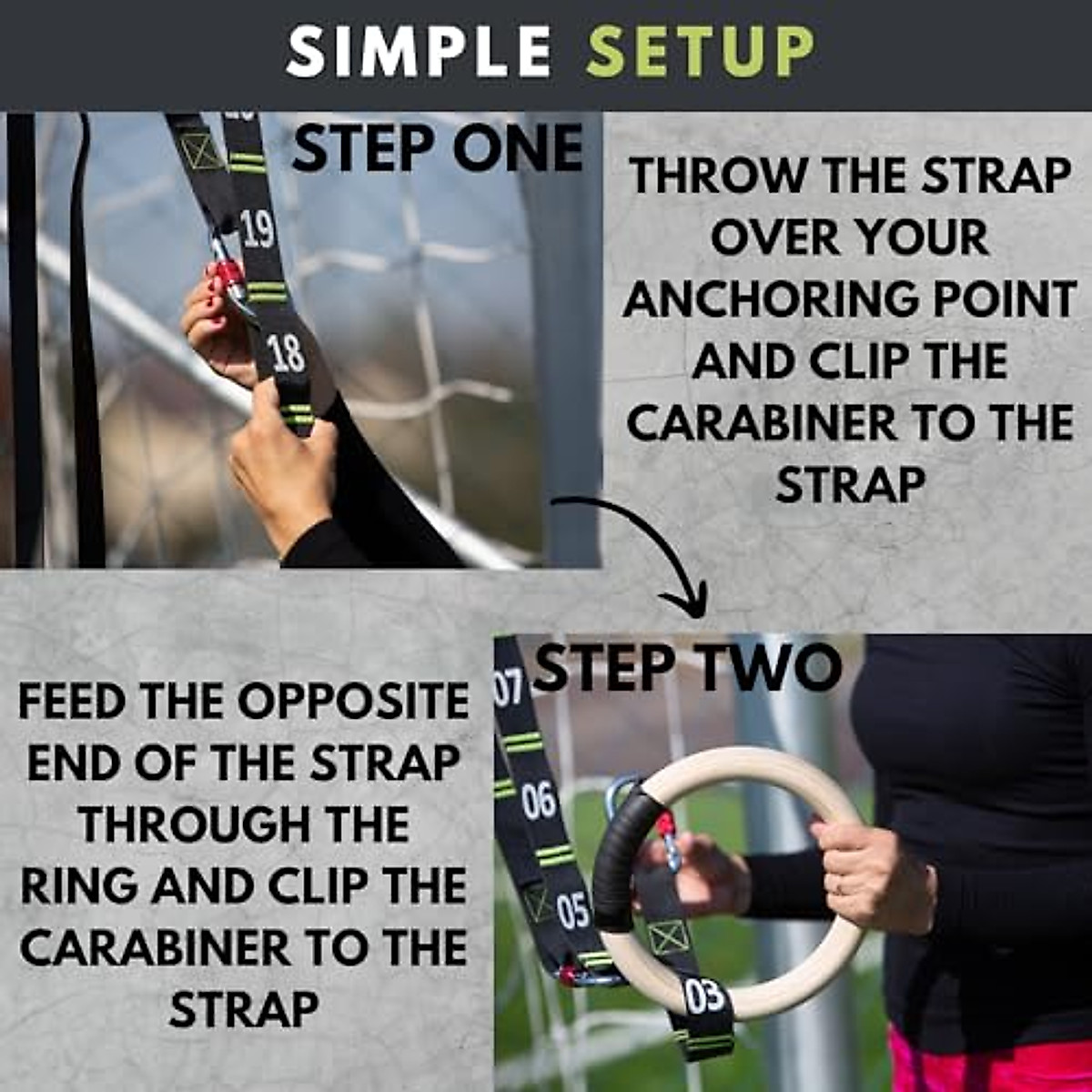 SIMPLE SETUP

STEP ONE

19

18

THROW THE STRAP OVER YOUR ANCHORING POINT AND CLIP THE CARABINER TO THE STRAP

STEP TWO

07

06

05

03

FEED THE OPPOSITE END OF THE STRAP THROUGH THE RING AND CLIP THE CARABINER TO THE STRAP