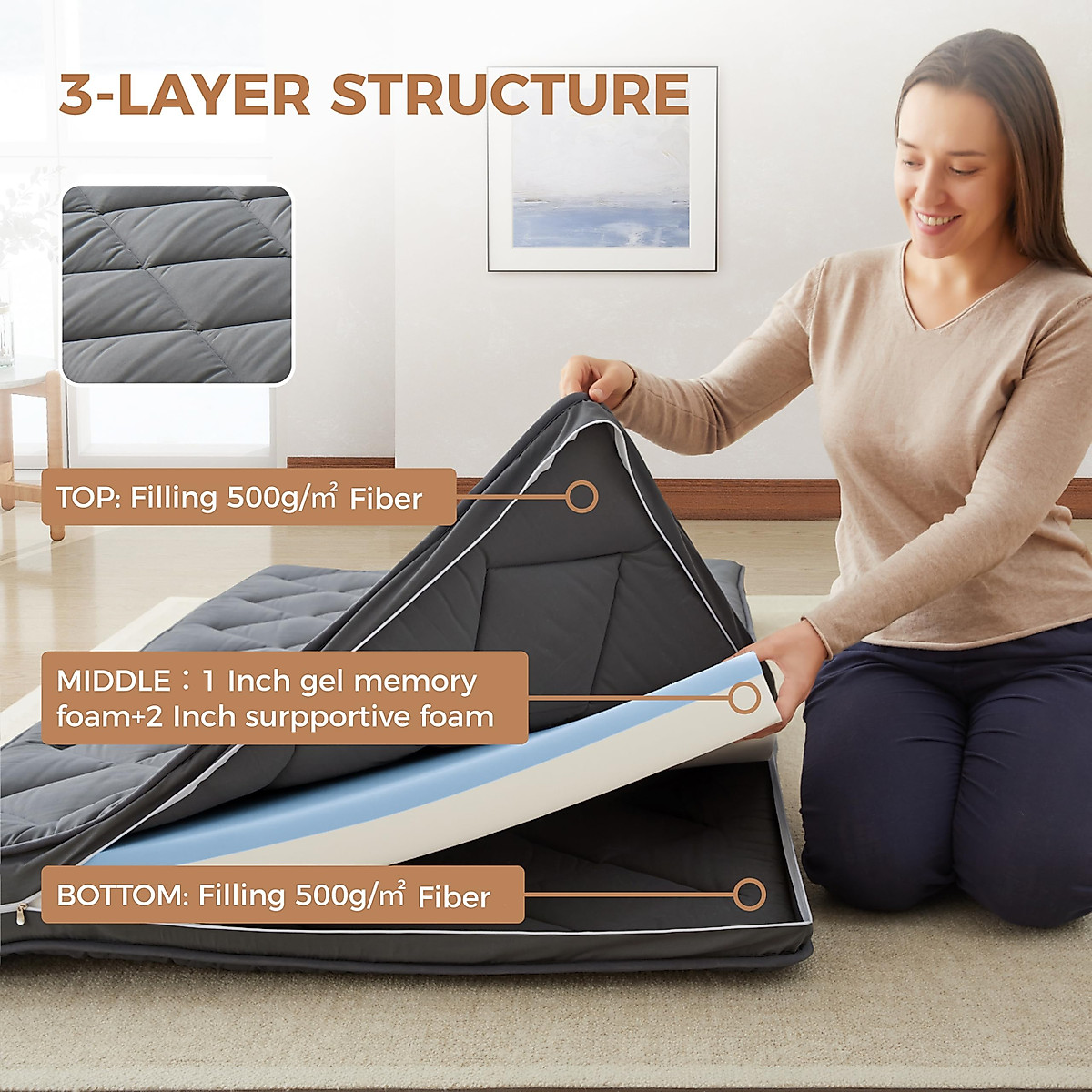 3-LAYER STRUCTURE

TOP: Filling 500g/㎡ Fiber

MIDDLE：1 Inch gel memory foam+2 Inch surpportive foam

BOTTOM: Filling 500g/㎡ Fiber