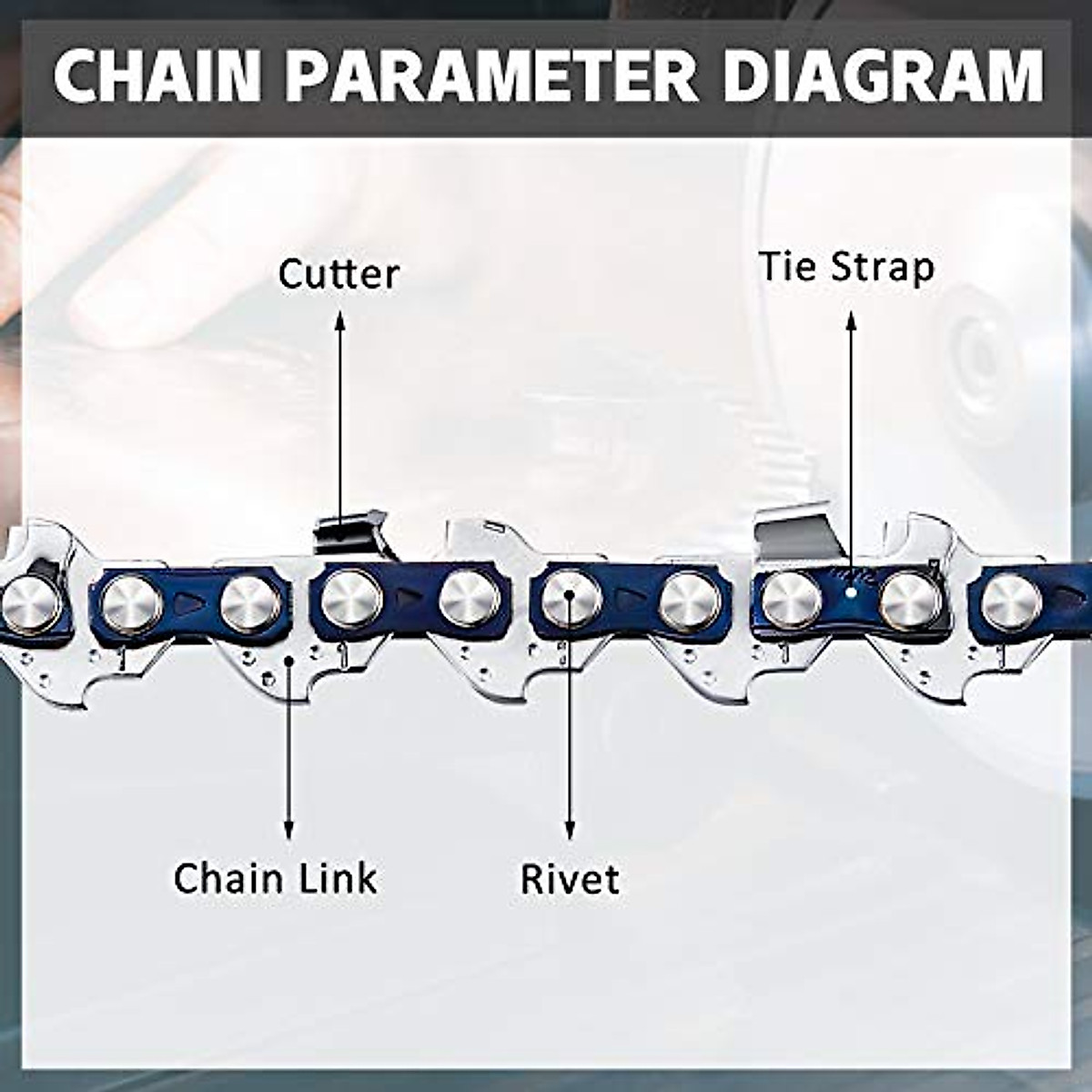 CHAIN PARAMETER DIAGRAM

Cutter

Tie Strap

Chain Link

Rivet