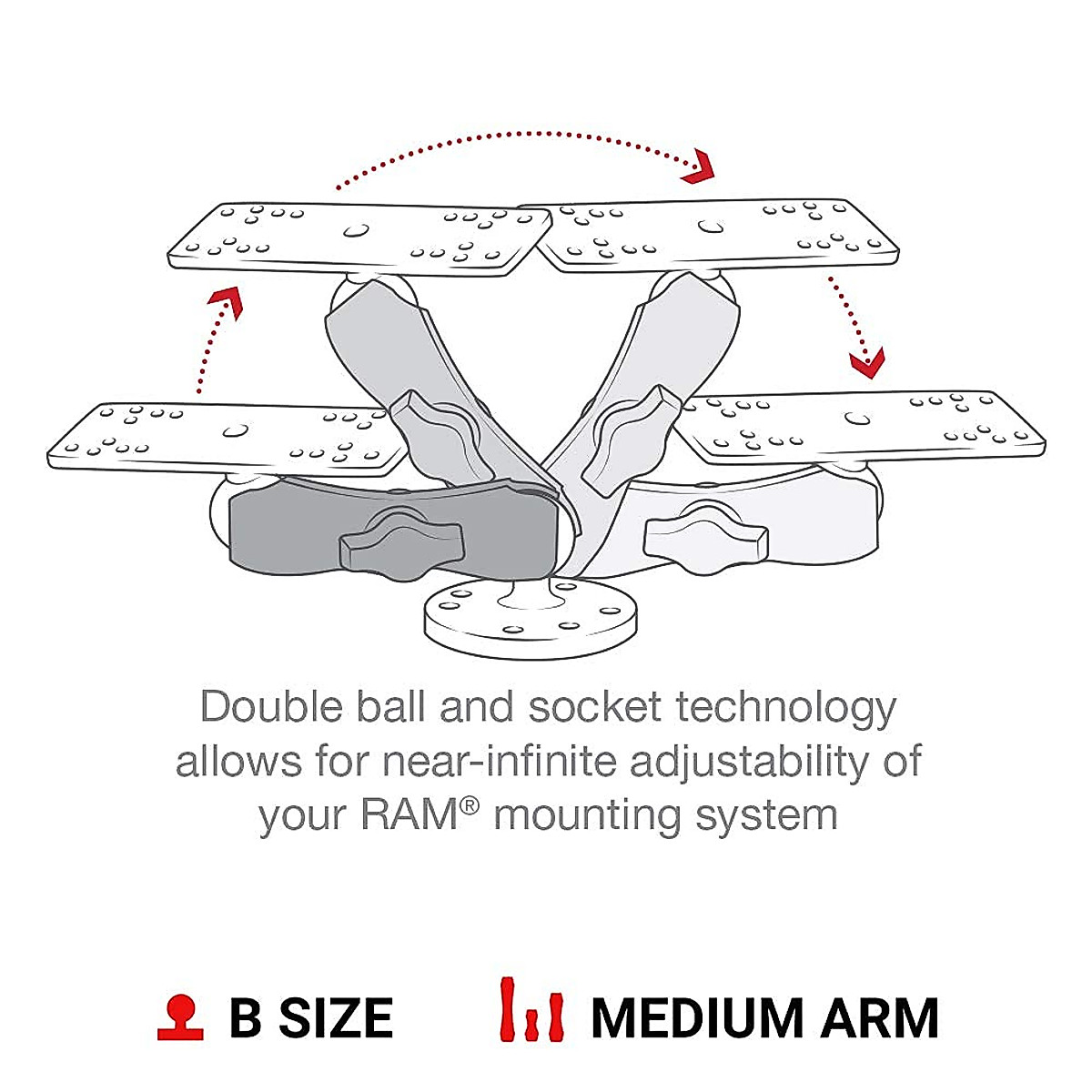 Double ball and socket technology allows for near-infinite adjustability of your RAM® mounting system

B SIZE

MEDIUM ARM