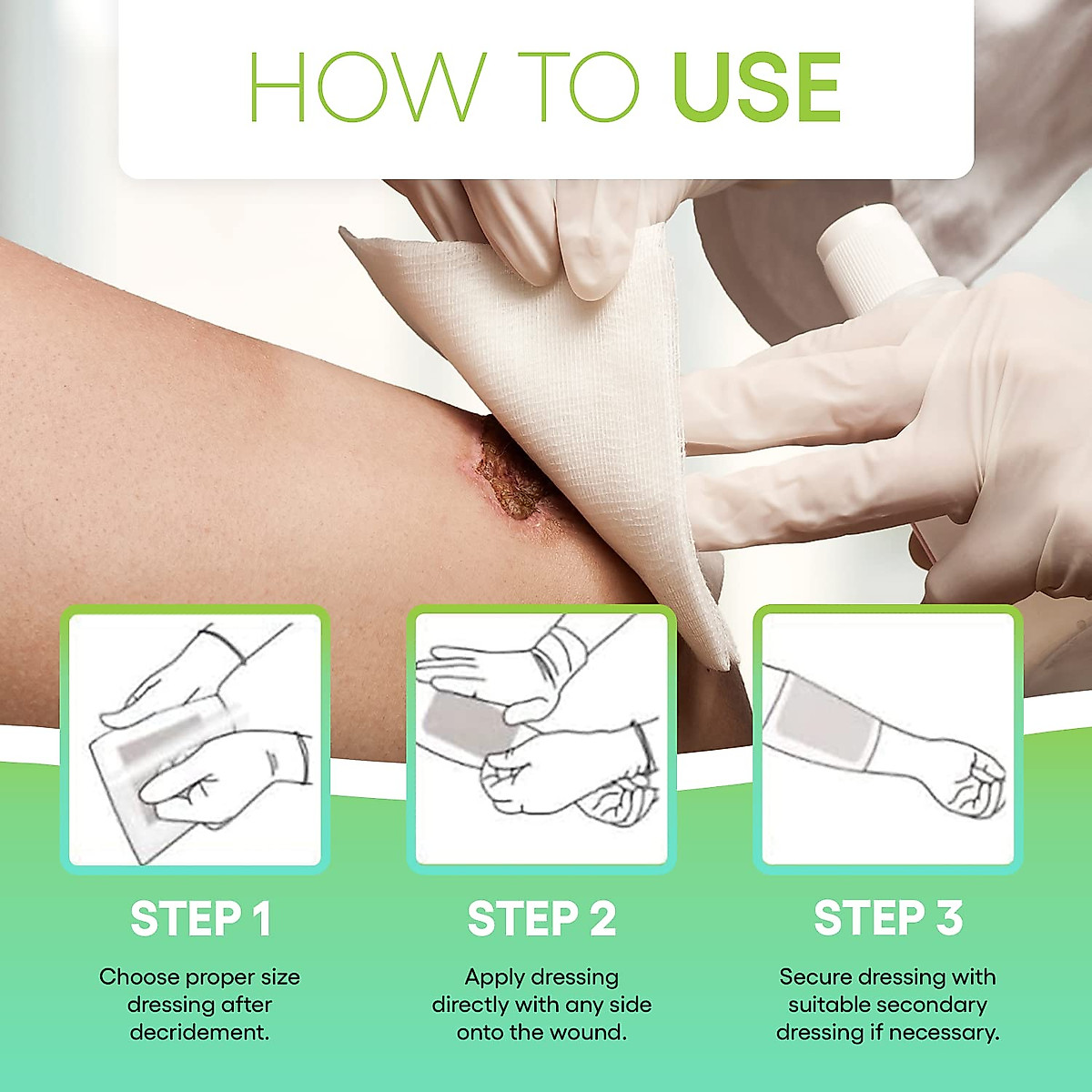 HOW TO USE

STEP 1

Choose proper size dressing after decridement.

STEP 2

Apply dressing directly with any side onto the wound.

STEP 3

Secure dressing with suitable secondary dressing if necessary.