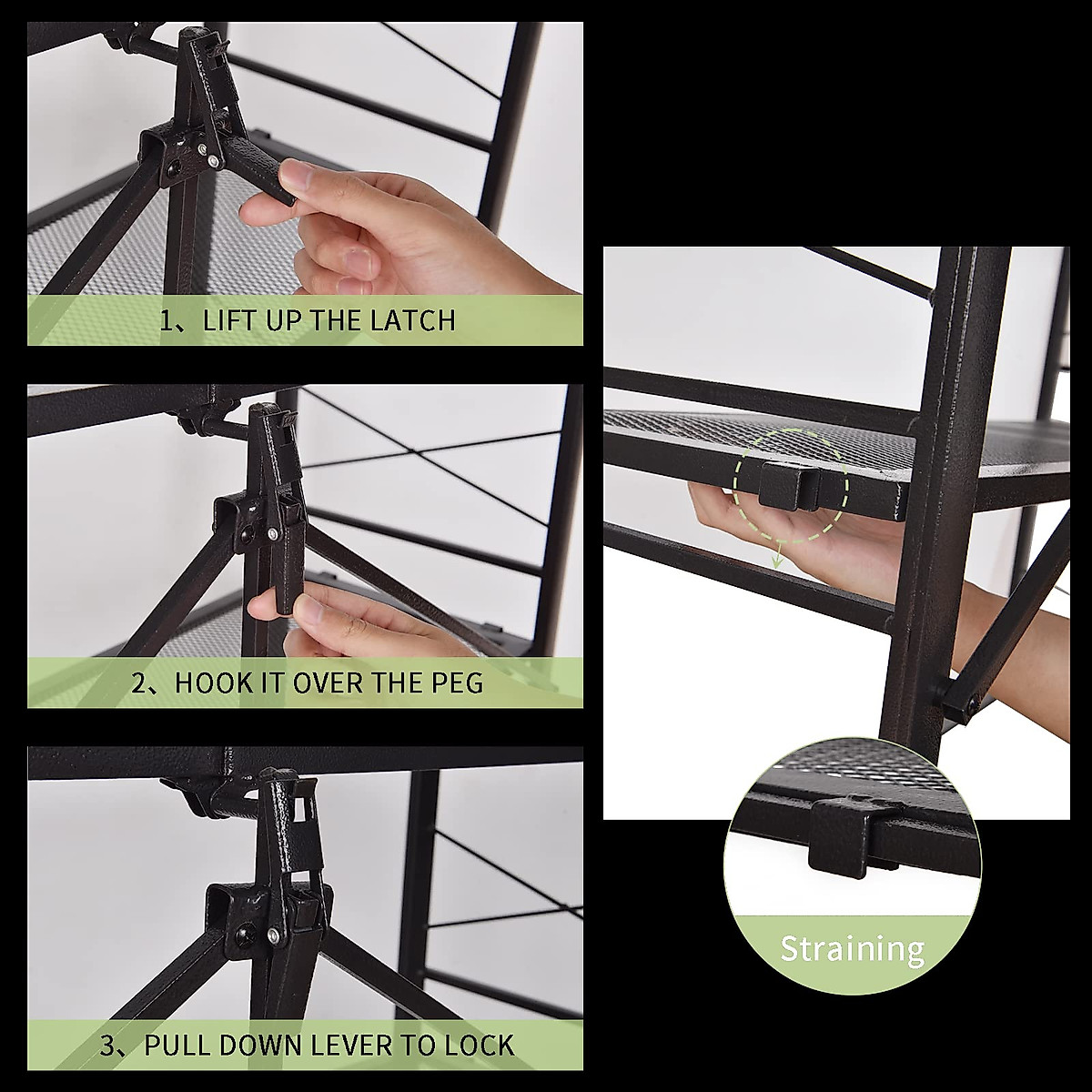 1、LIFT UP THE LATCH

2、HOOK IT OVER THE PEG

3、PULL DOWN LEVER TO LOCK

Straining