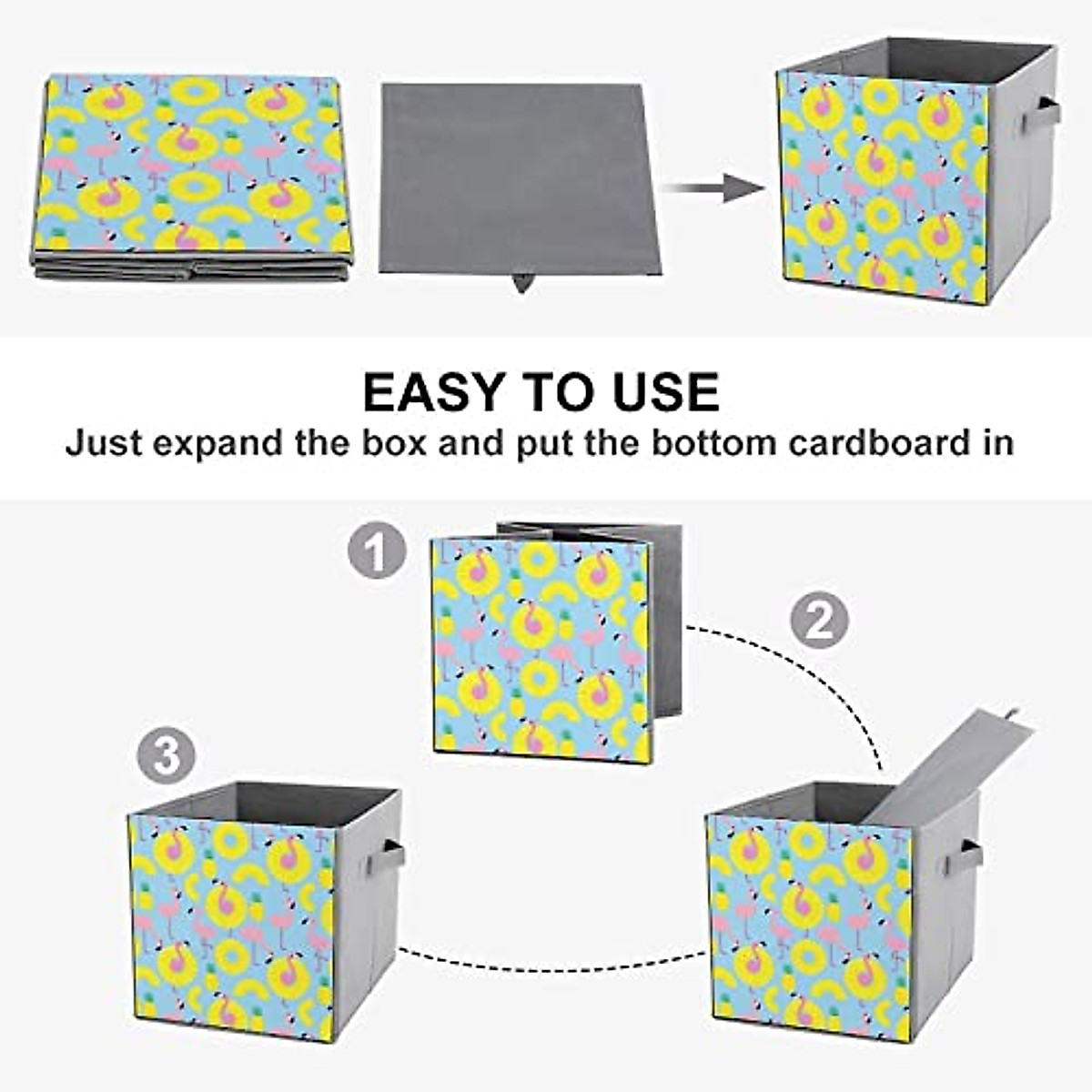 EASY TO USE
Just expand the box and put the bottom cardboard in

1

2

3