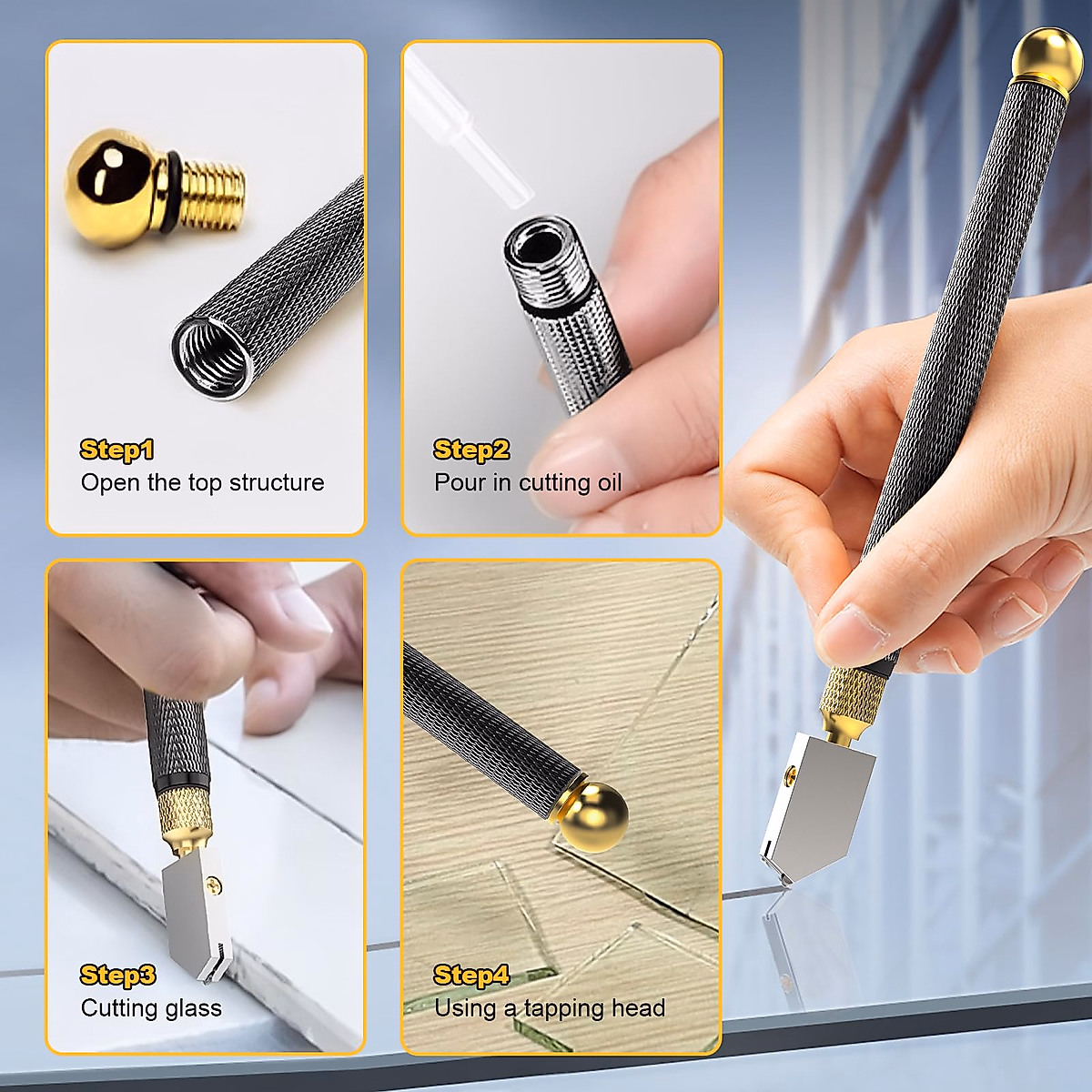 Step1
Open the top structure

Step2
Pour in cutting oil

Step3
Cutting glass

Step4
Using a tapping head