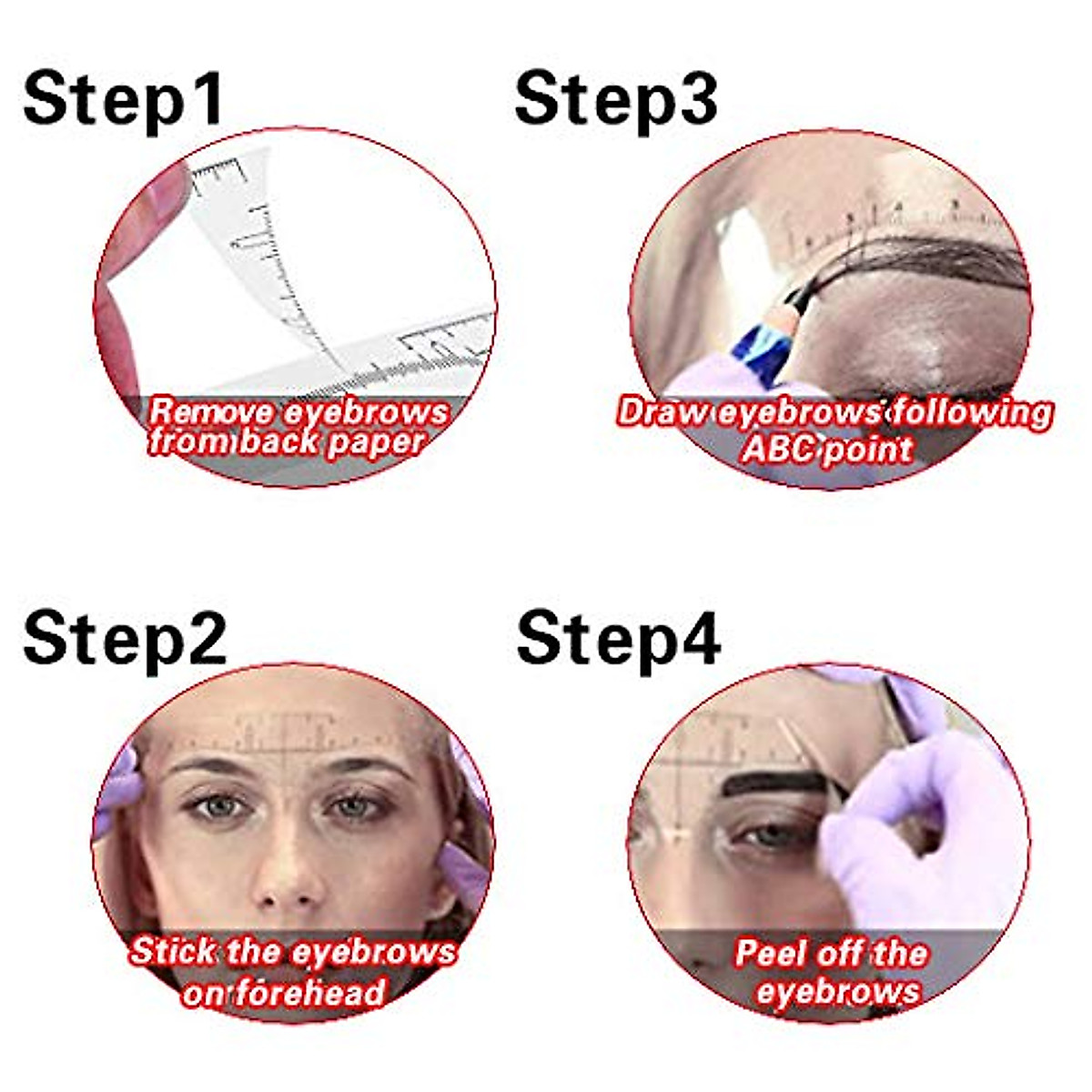 Step1

Remove eyebrows from back paper

Step3

Draw eyebrows following ABC point

Step2

Stick the eyebrows on forehead

Step4

Peel off the eyebrows