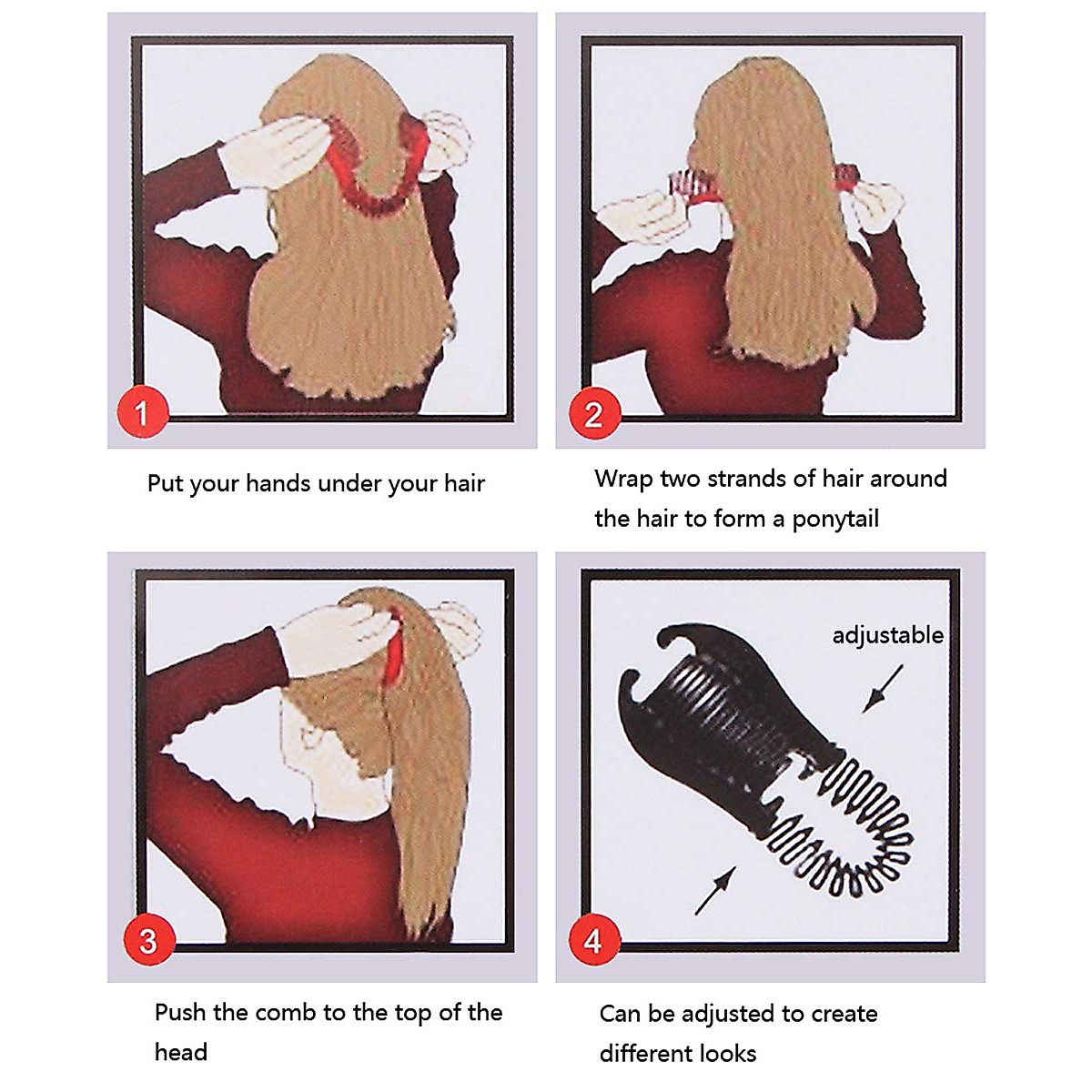 1

Put your hands under your hair

2

Wrap two strands of hair around the hair to form a ponytail

3

Push the comb to the top of the head

adjustable

4

Can be adjusted to create different looks