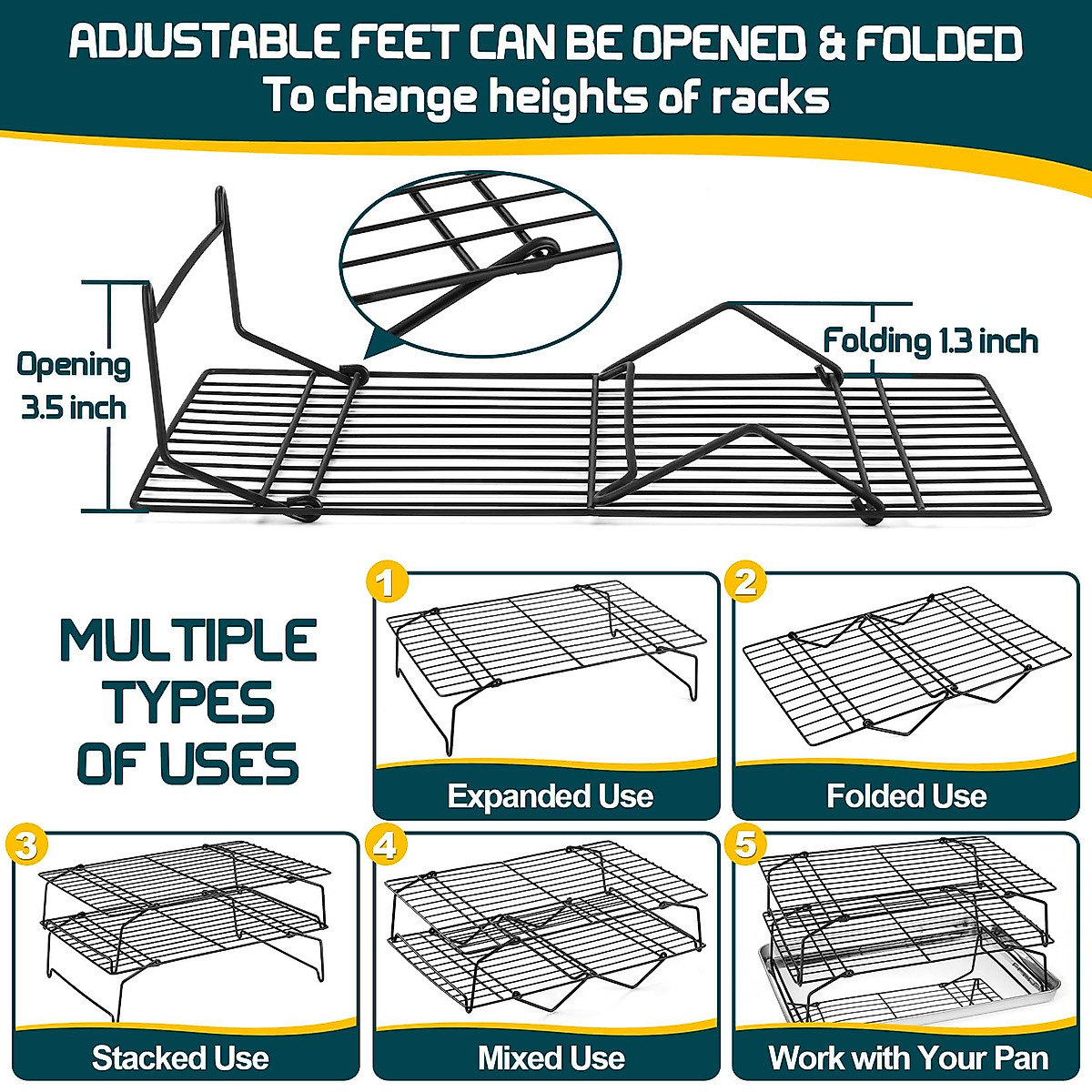 ADJUSTABLE FEET CAN BE OPENED & FOLDED
To change heights of racks

Opening 3.5 inch

Folding 1.3 inch

MULTIPLE TYPES OF USES

1
Expanded Use

2
Folded Use

3
Stacked Use

4
Mixed Use

5
Work with Your Pan