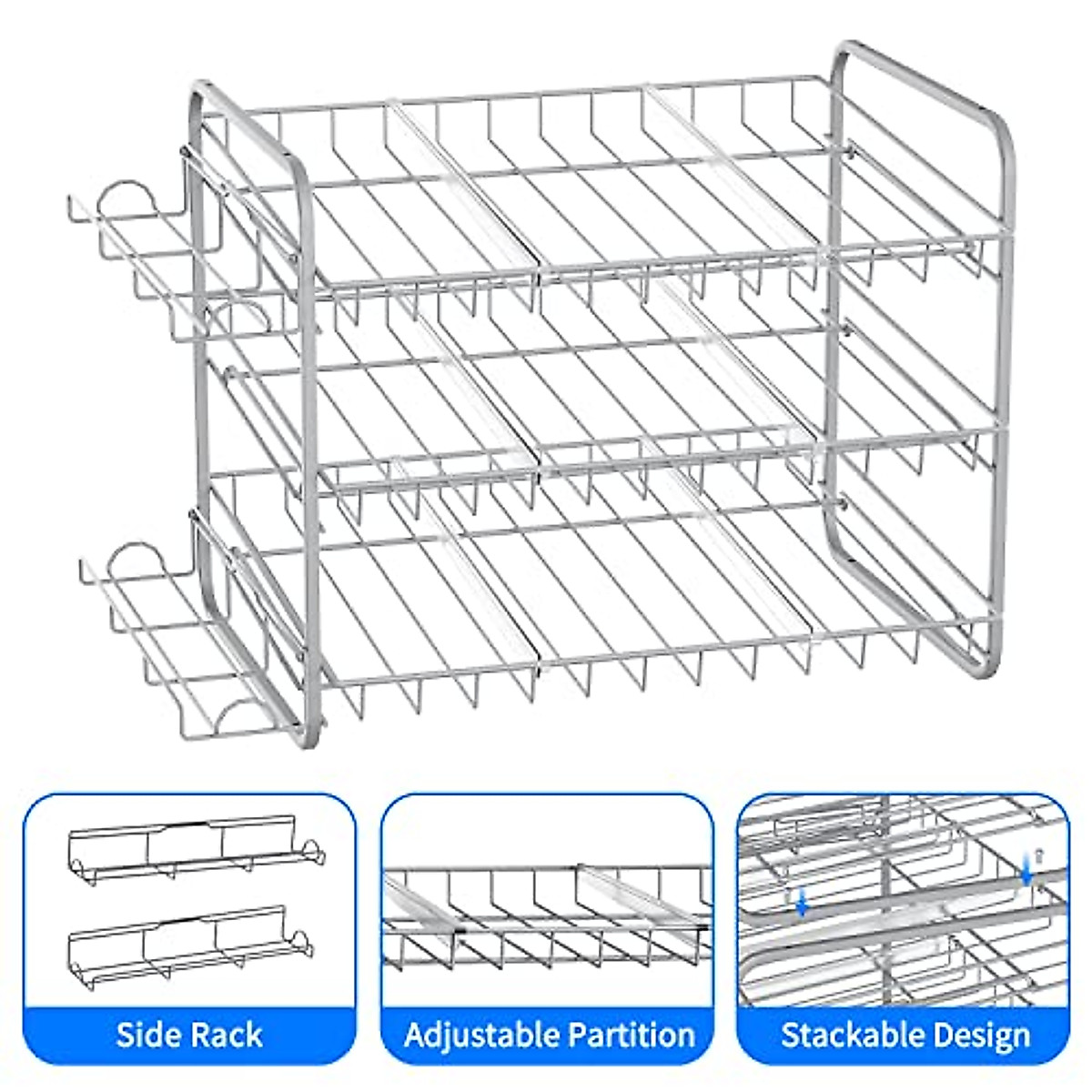 Side Rack

Adjustable Partition

Stackable Design