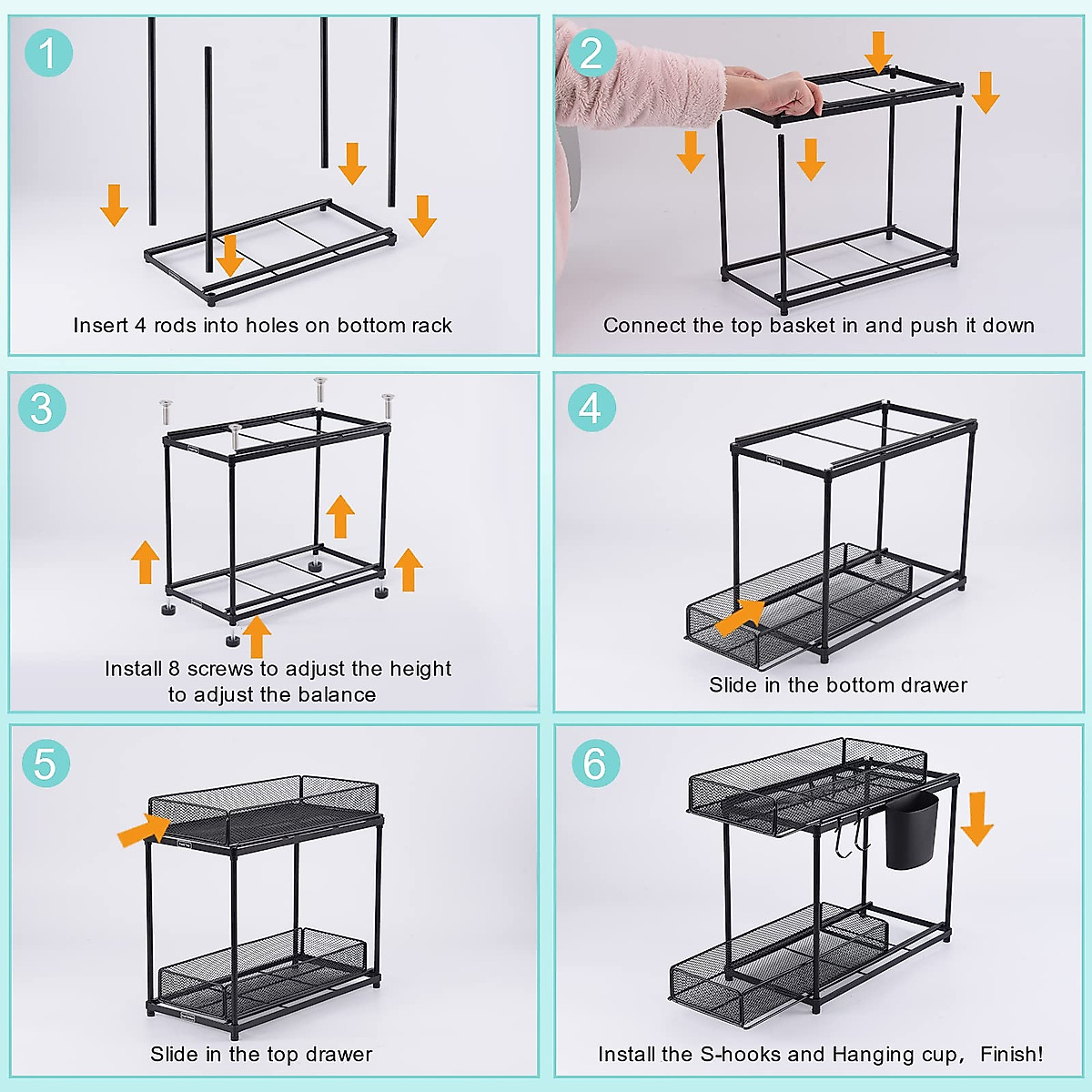 1

Insert 4 rods into holes on bottom rack

2

Connect the top basket in and push it down

3

Install 8 screws to adjust the height to adjust the balance

4

Slide in the bottom drawer

5

Slide in the top drawer

6

Install the S-hooks and Hanging cup, Finish!