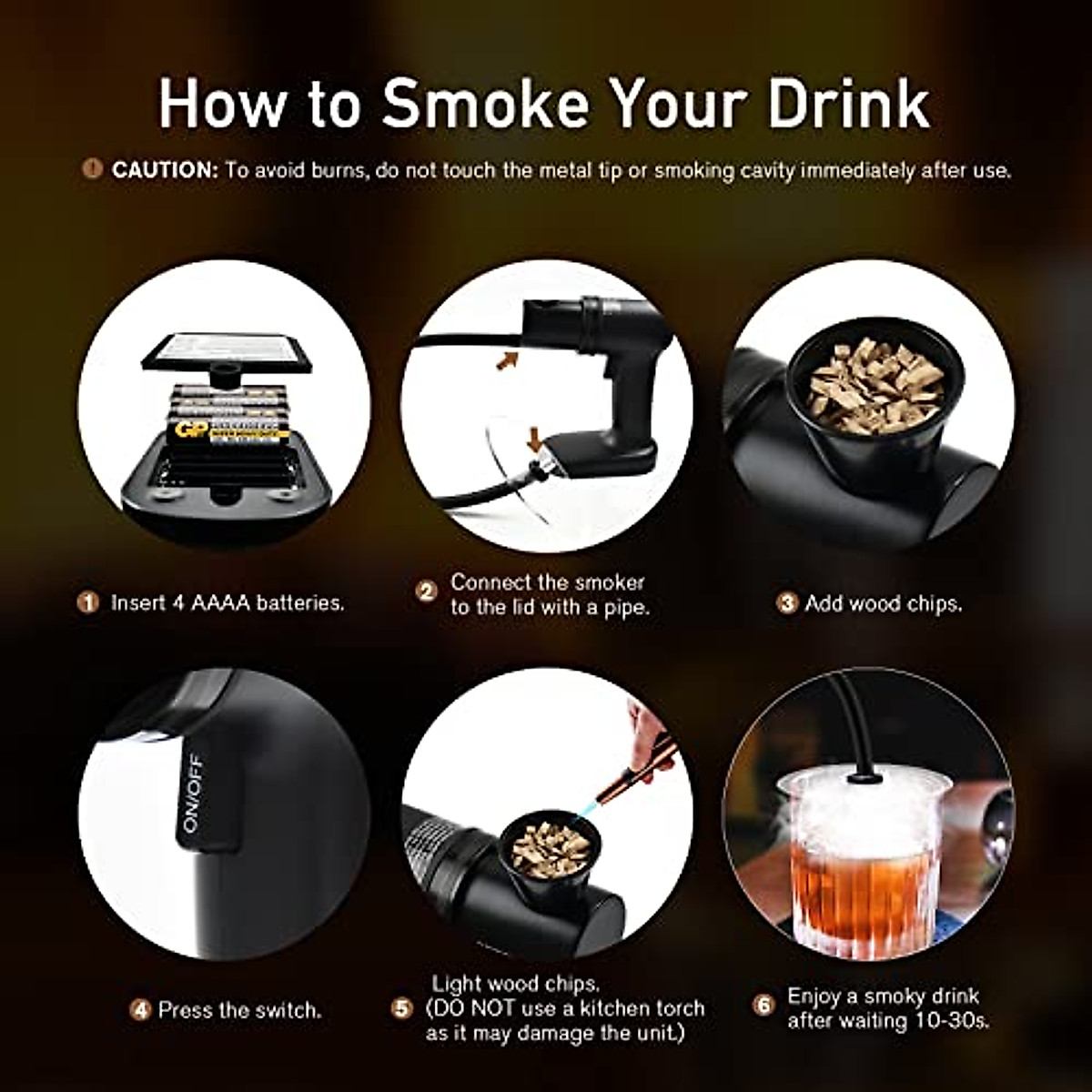 How to Smoke Your Drink

! CAUTION: To avoid burns, do not touch the metal tip or smoking cavity immediately after use.

GP

1 Insert 4 AAAA batteries.

2 Connect the smoker to the lid with a pipe.

3 Add wood chips.

ON/OFF

4 Press the switch.

5 Light wood chips. (DO NOT use a kitchen torch as it may damage the unit.)

6 Enjoy a smoky drink after waiting 10-30s.