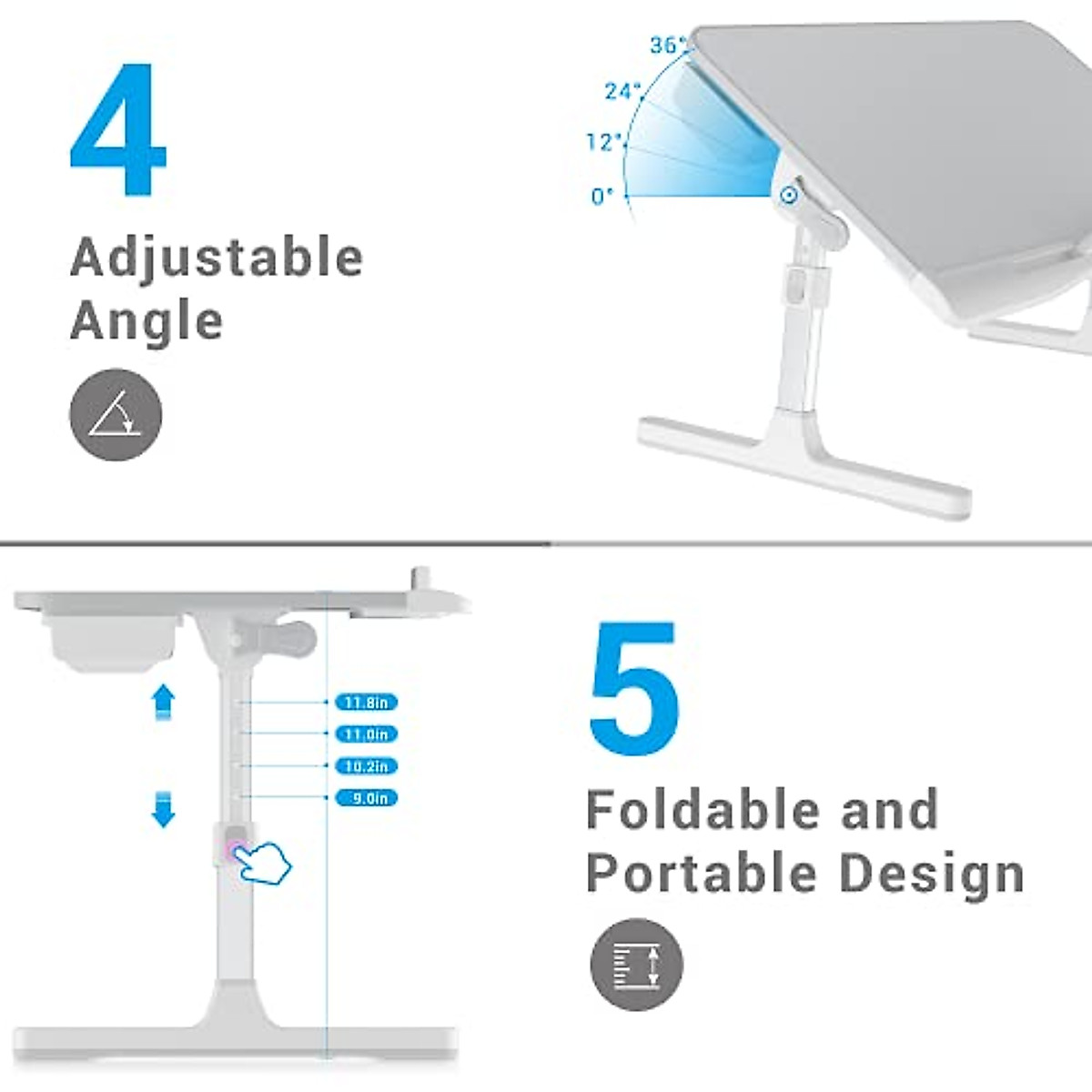 4

Adjustable Angle

36°
24°
12°
0°

11.8in
11.0in
10.2in
9.0in

5

Foldable and Portable Design