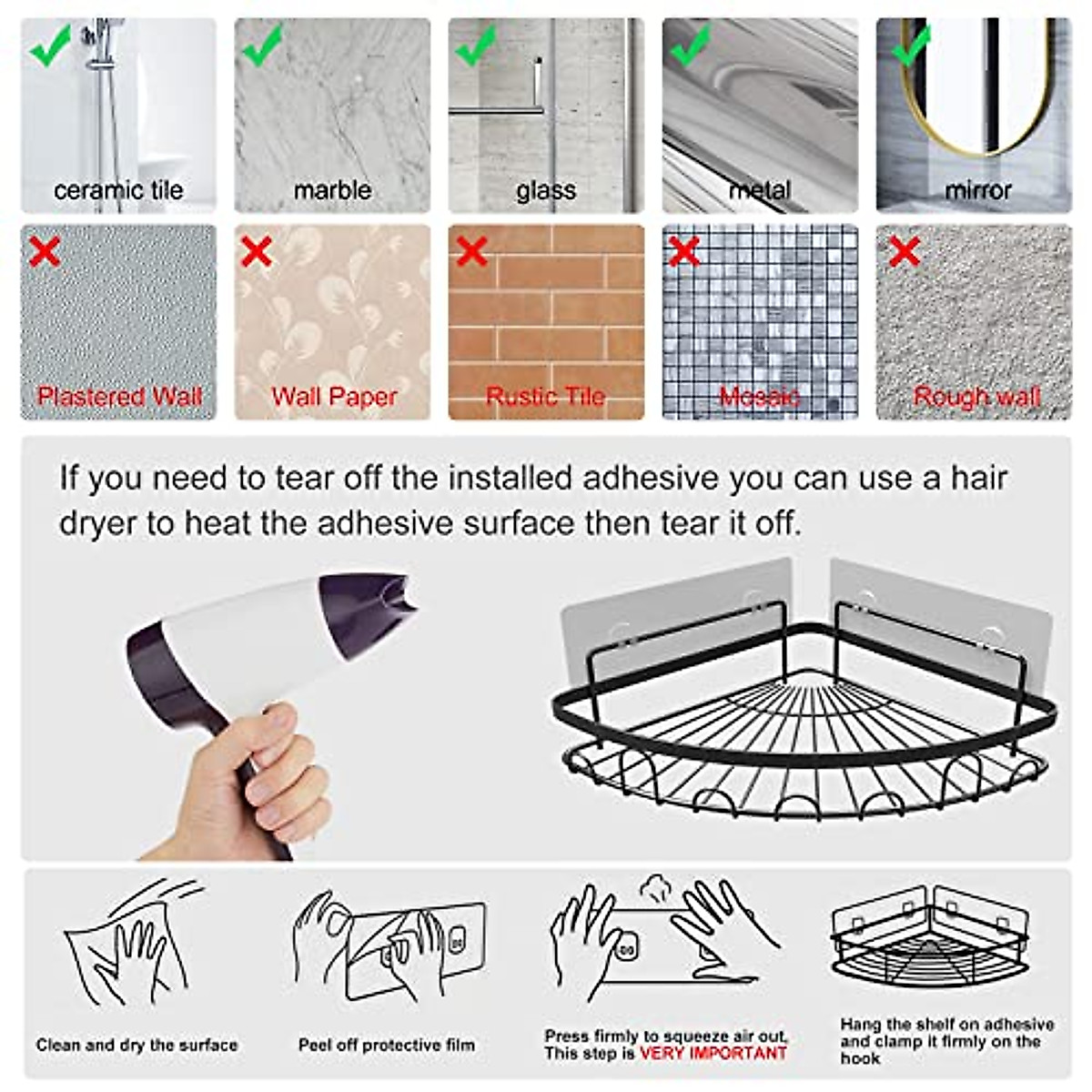 ceramic tile
marble
glass
metal
mirror

Plastered Wall
Wall Paper
Rustic Tile
Mosaic
Rough wall

If you need to tear off the installed adhesive you can use a hair dryer to heat the adhesive surface then tear it off.

Clean and dry the surface

Peel off protective film

Press firmly to squeeze air out, This step is VERY IMPORTANT

Hang the shelf on adhesive and clamp it firmly on the hook