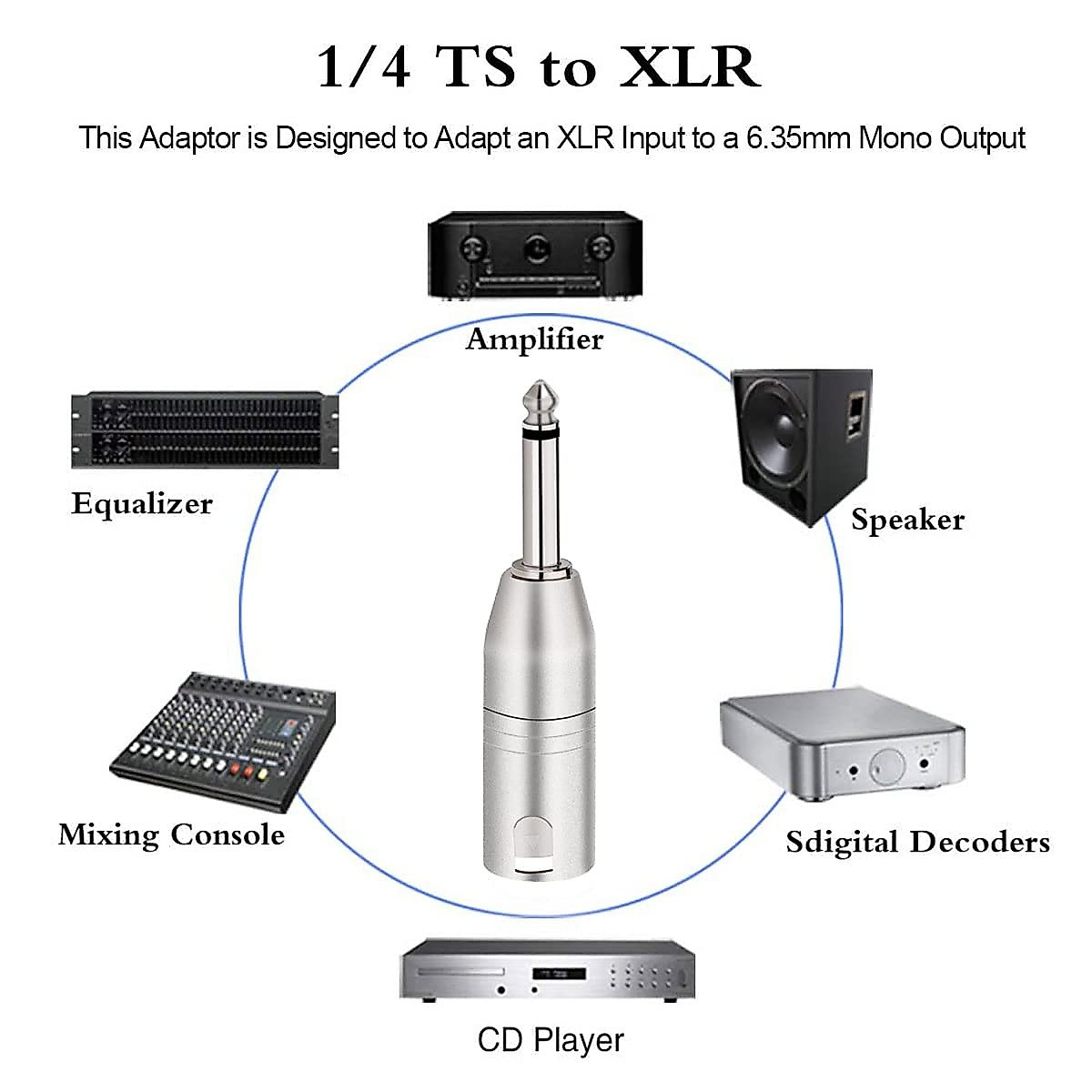 1/4 TS to XLR

This Adaptor is Designed to Adapt an XLR Input to a 6.35mm Mono Output

Amplifier

Equalizer

Speaker

Mixing Console

Sdigital Decoders

CD Player