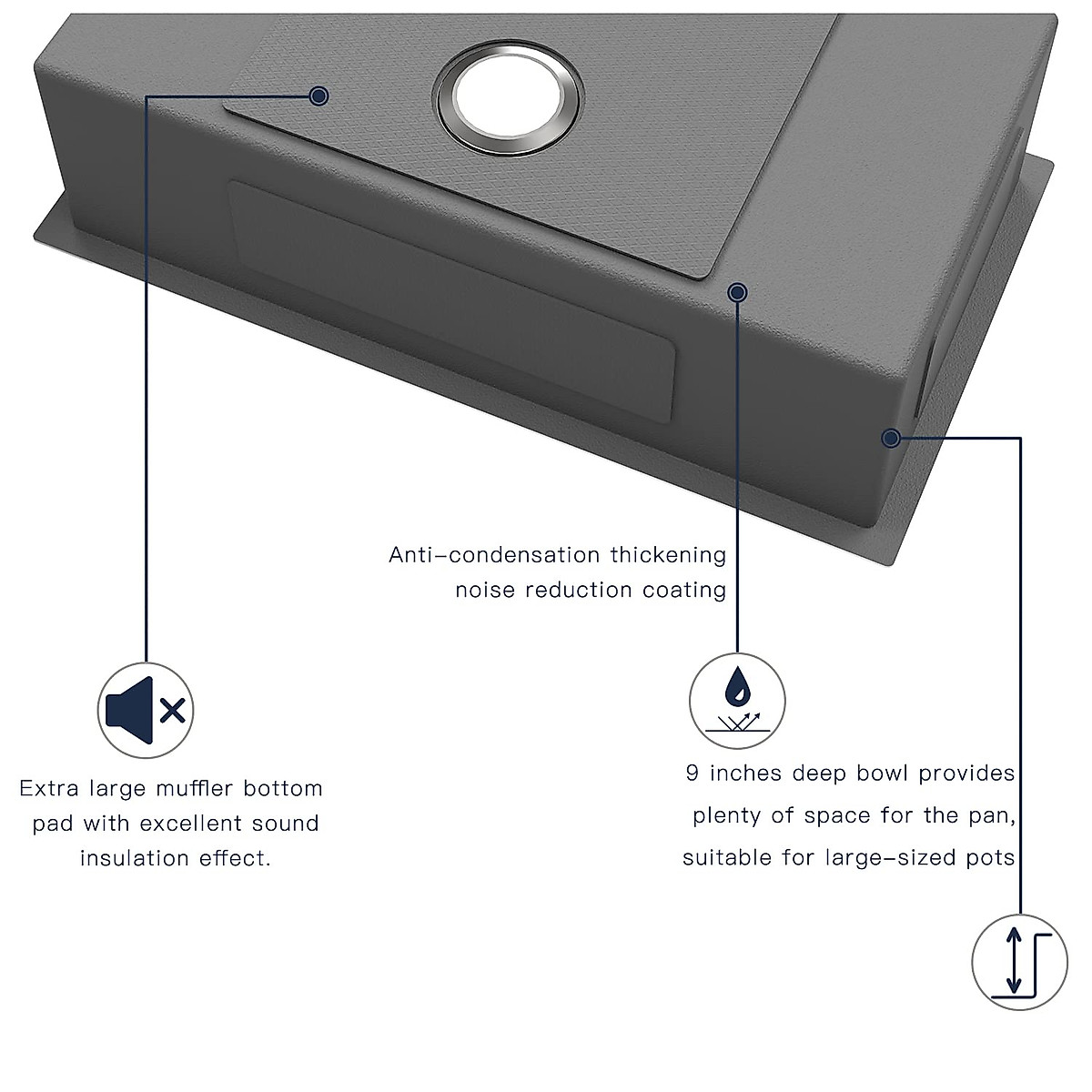 Anti-condensation thickening noise reduction coating

Extra large muffler bottom pad with excellent sound insulation effect.

9 inches deep bowl provides plenty of space for the pan, suitable for large-sized pots