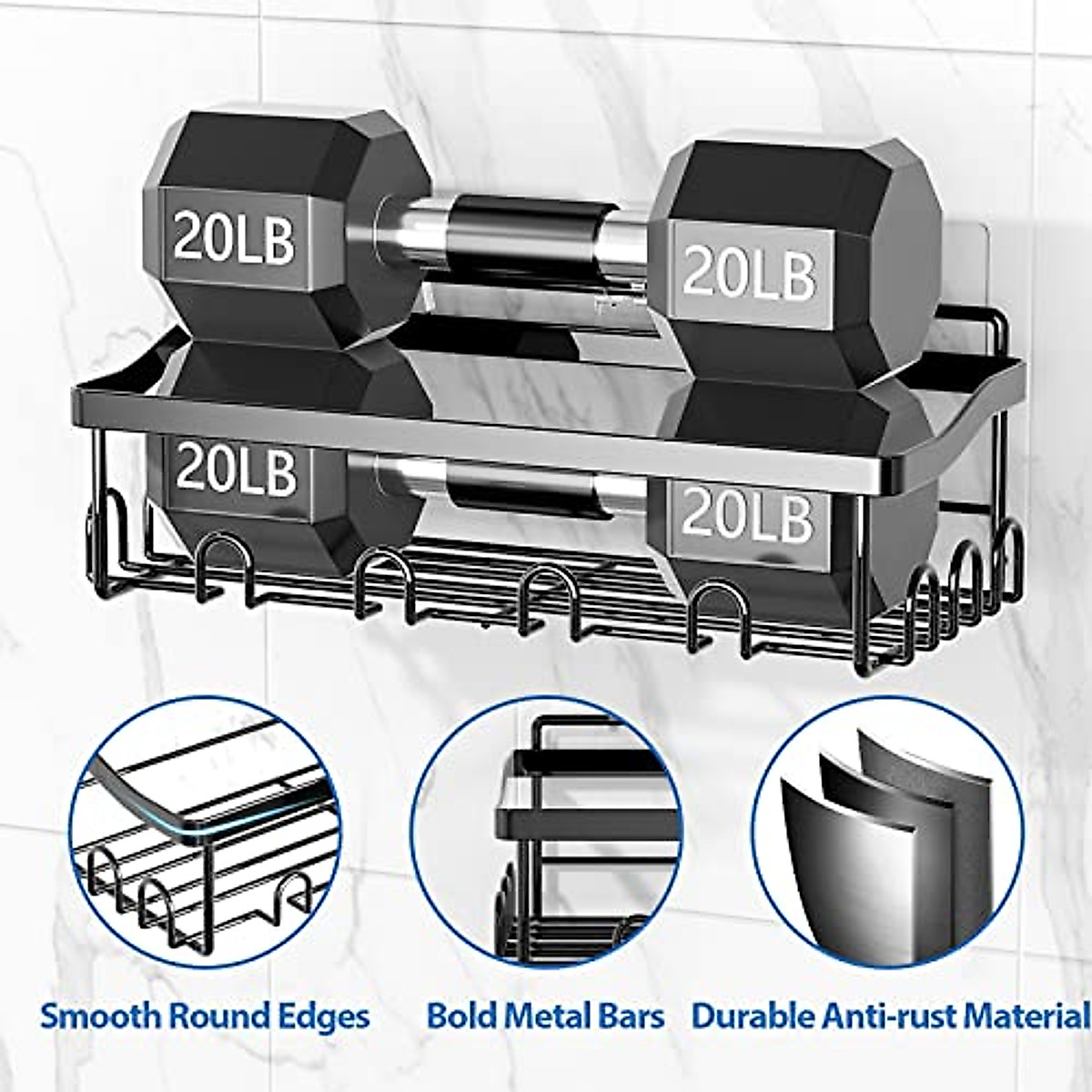 20LB
20LB
20LB
20LB

Smooth Round Edges
Bold Metal Bars
Durable Anti-rust Material