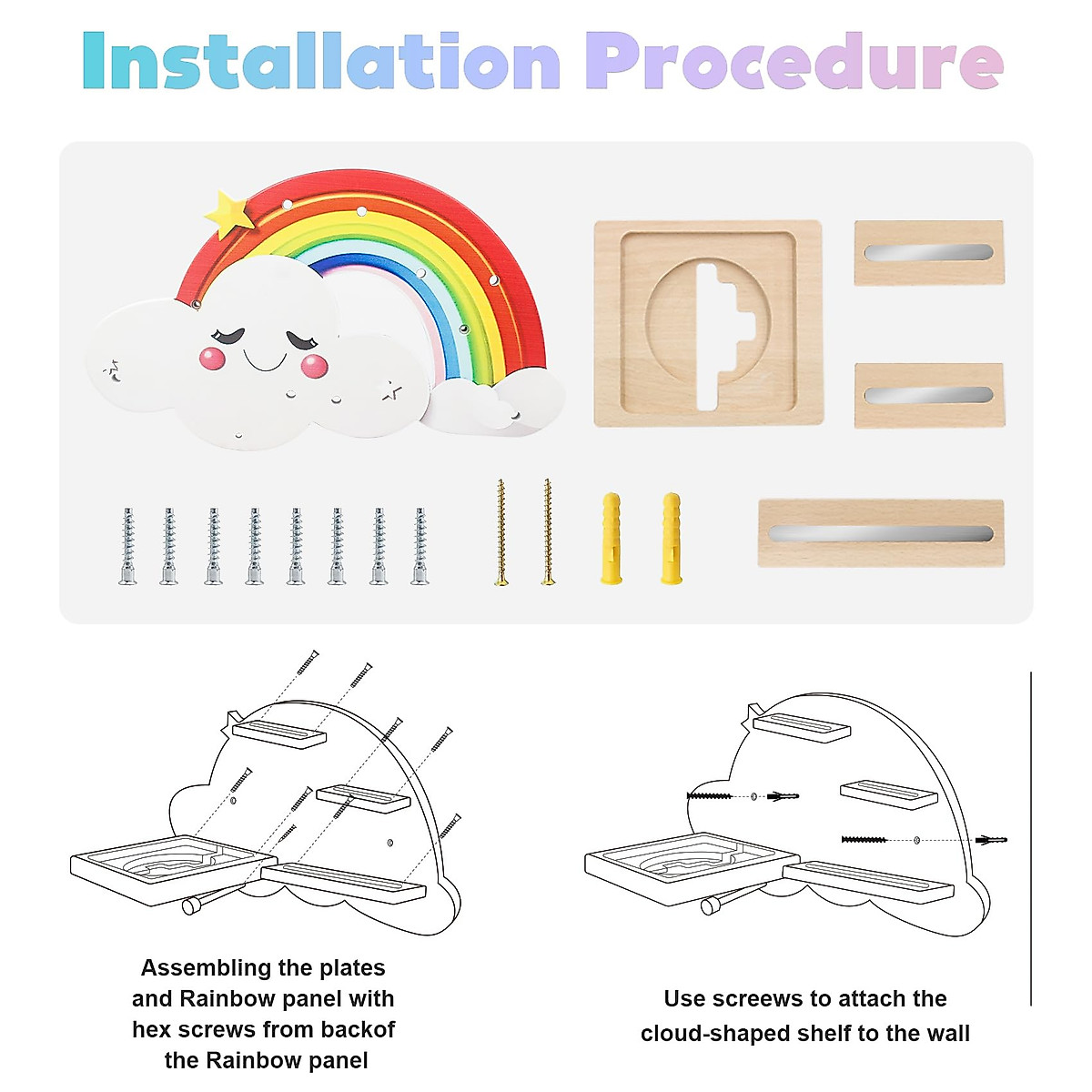 Installation Procedure

Assembling the plates and Rainbow panel with hex screws from backof the Rainbow panel

Use screws to attach the cloud-shaped shelf to the wall