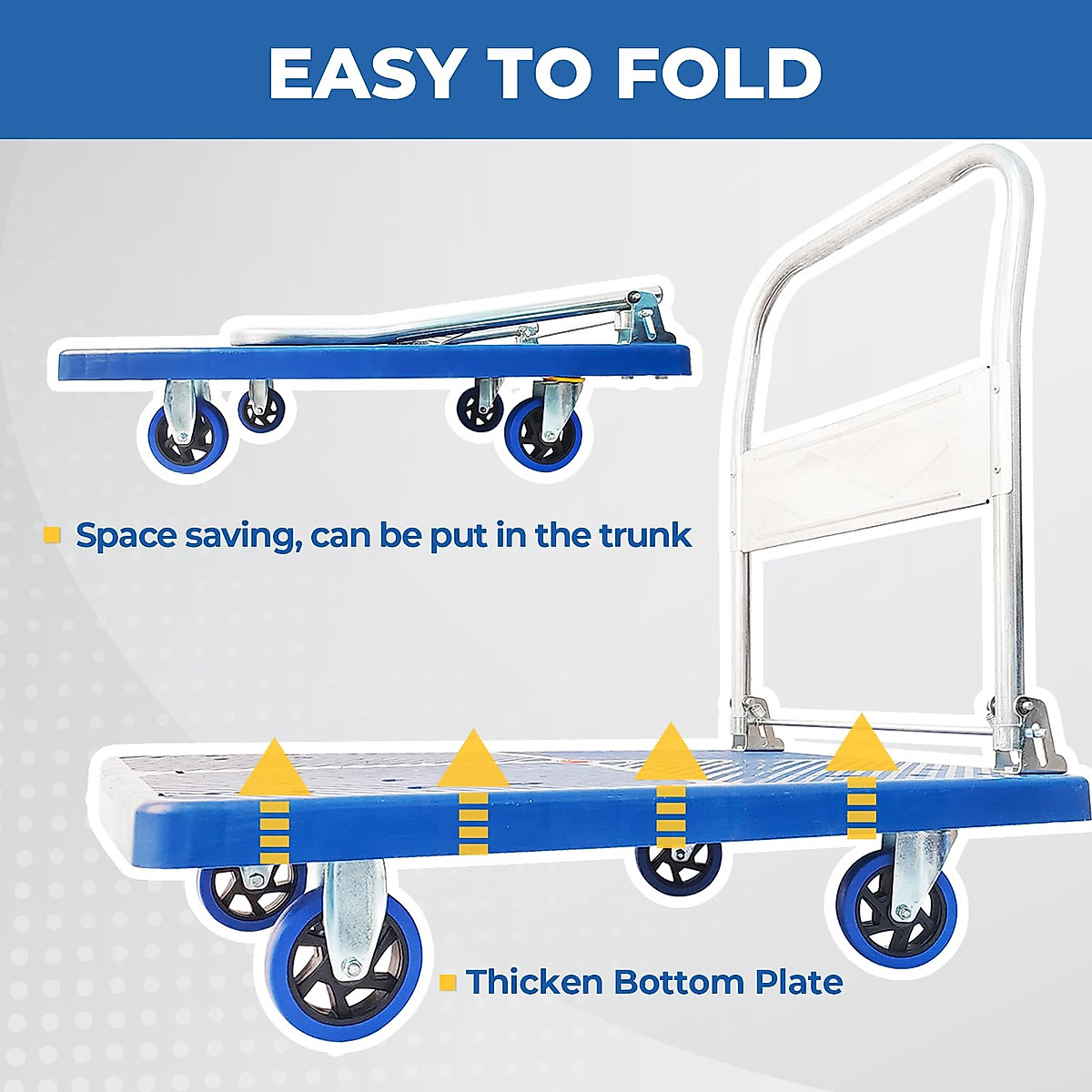 EASY TO FOLD

Space saving, can be put in the trunk

Thicken Bottom Plate