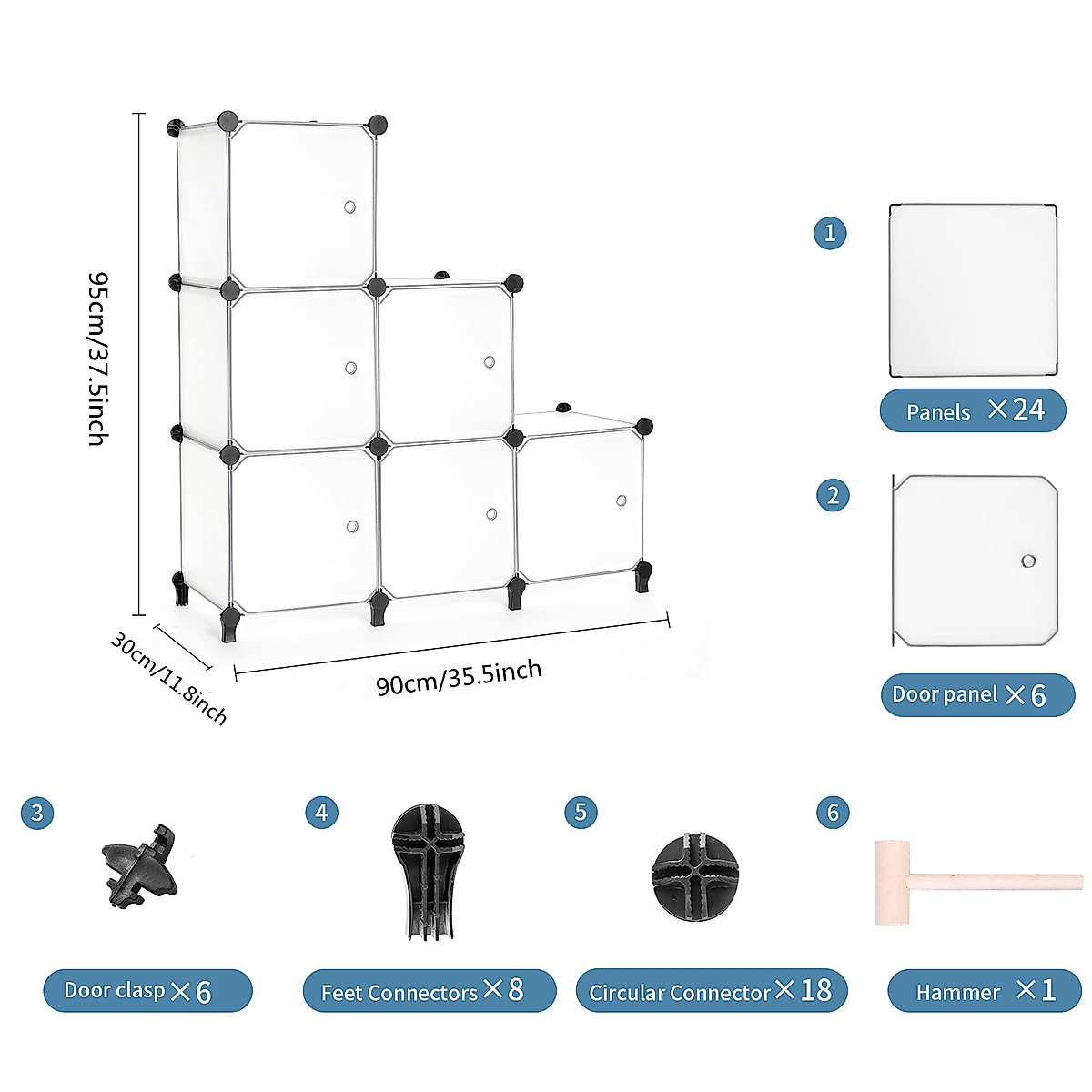 95cm/37.5inch

30cm/11.8inch

90cm/35.5inch

1

Panels ×24

2

Door panel ×6

3

Door clasp ×6

4

Feet Connectors ×8

5

Circular Connector ×18

6

Hammer ×1