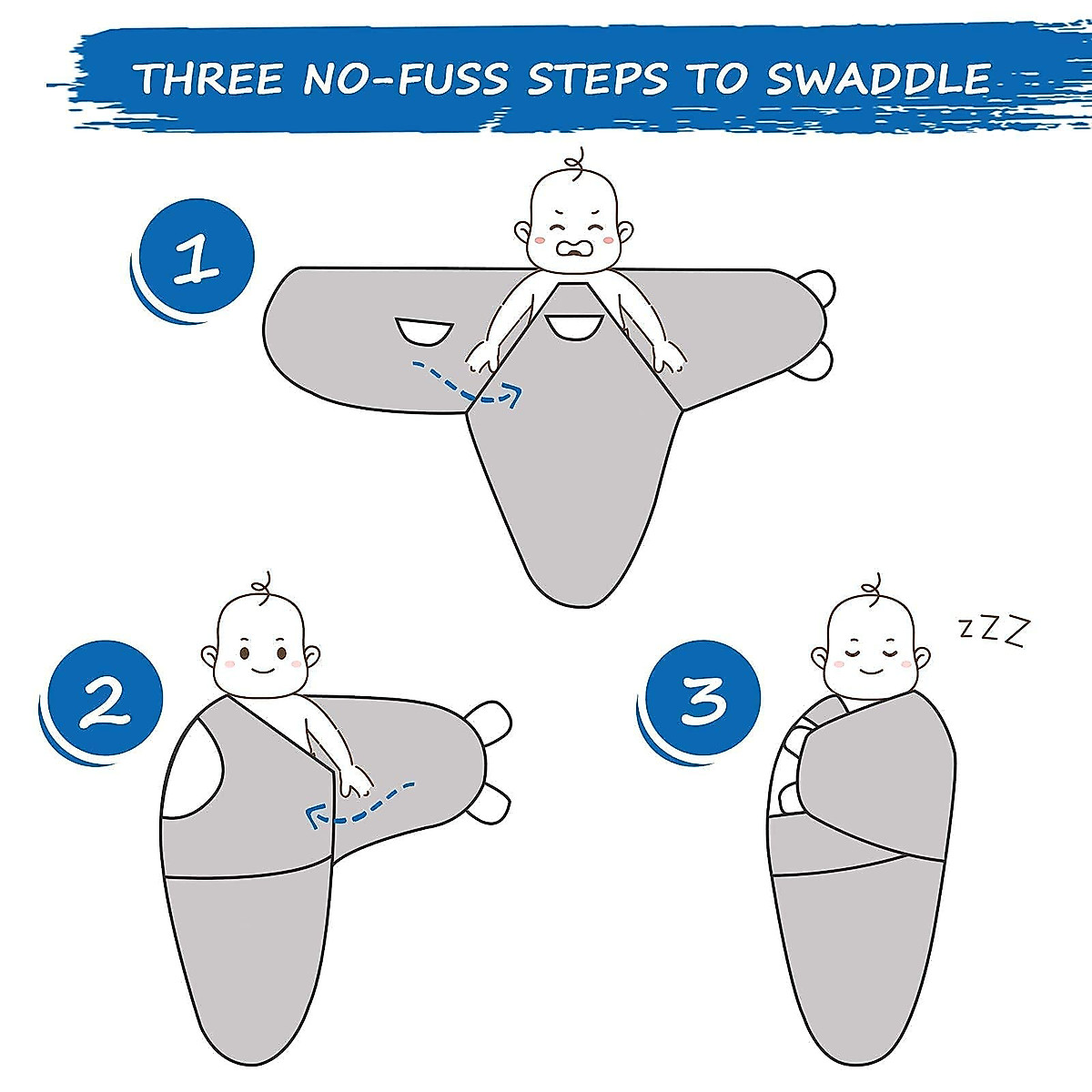 THREE NO-FUSS STEPS TO SWADDLE

1

2

3

zZZ