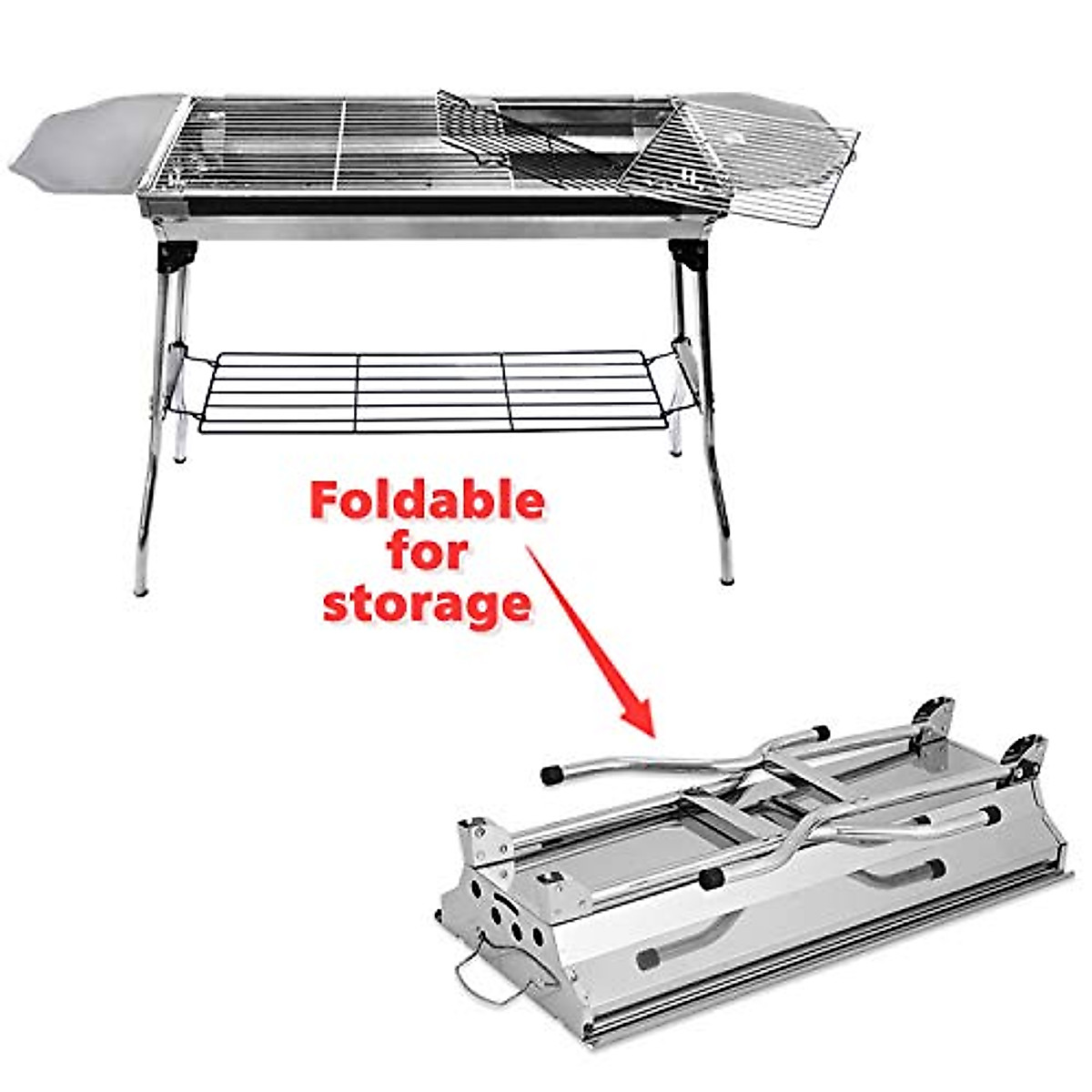 Foldable for storage