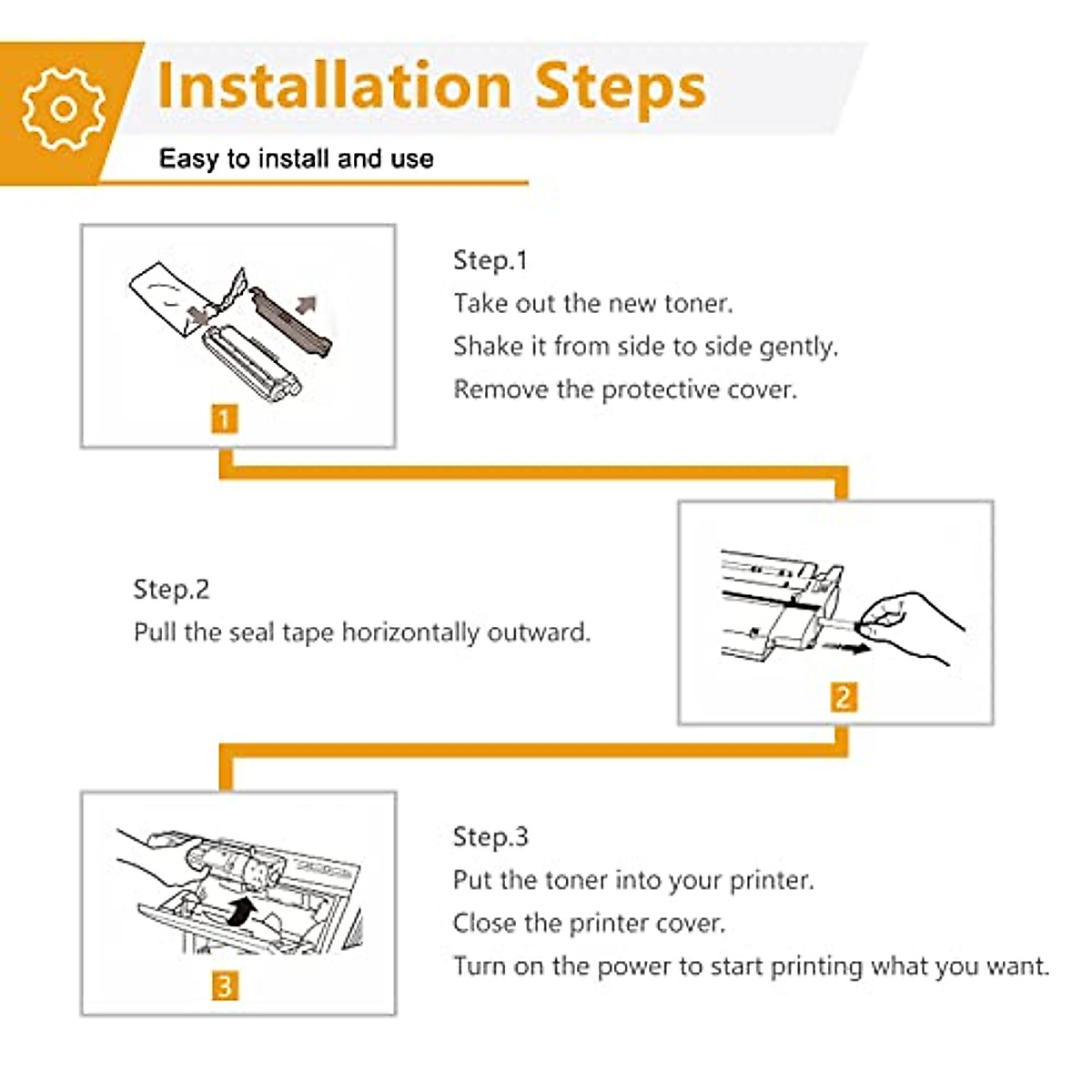 Installation Steps

Easy to install and use

1

Step.1
Take out the new toner.
Shake it from side to side gently.
Remove the protective cover.

Step.2
Pull the seal tape horizontally outward.

2

3

Step.3
Put the toner into your printer.
Close the printer cover.
Turn on the power to start printing what you want.