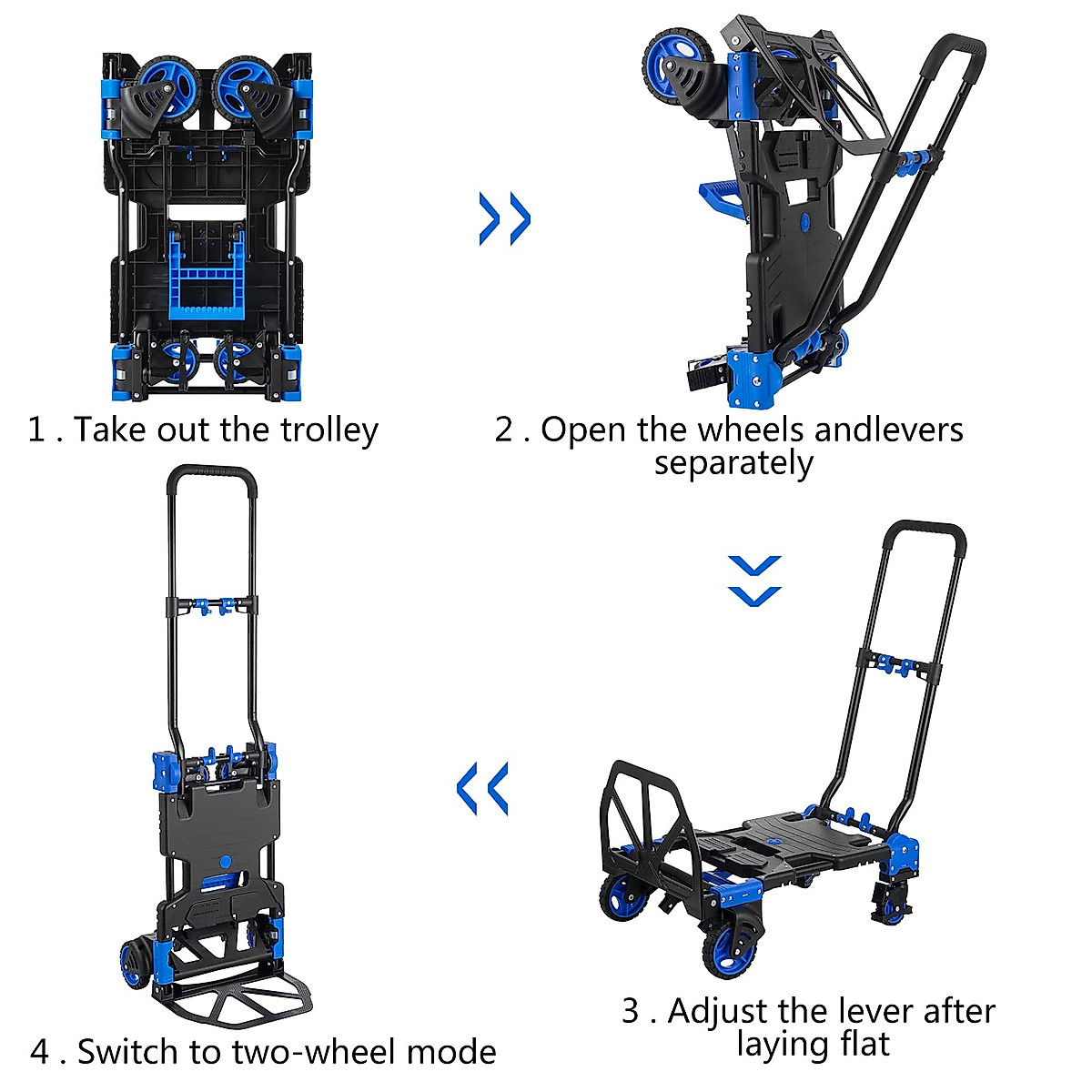 1 . Take out the trolley

2 . Open the wheels andlevers separately

3 . Adjust the lever after laying flat

4 . Switch to two-wheel mode