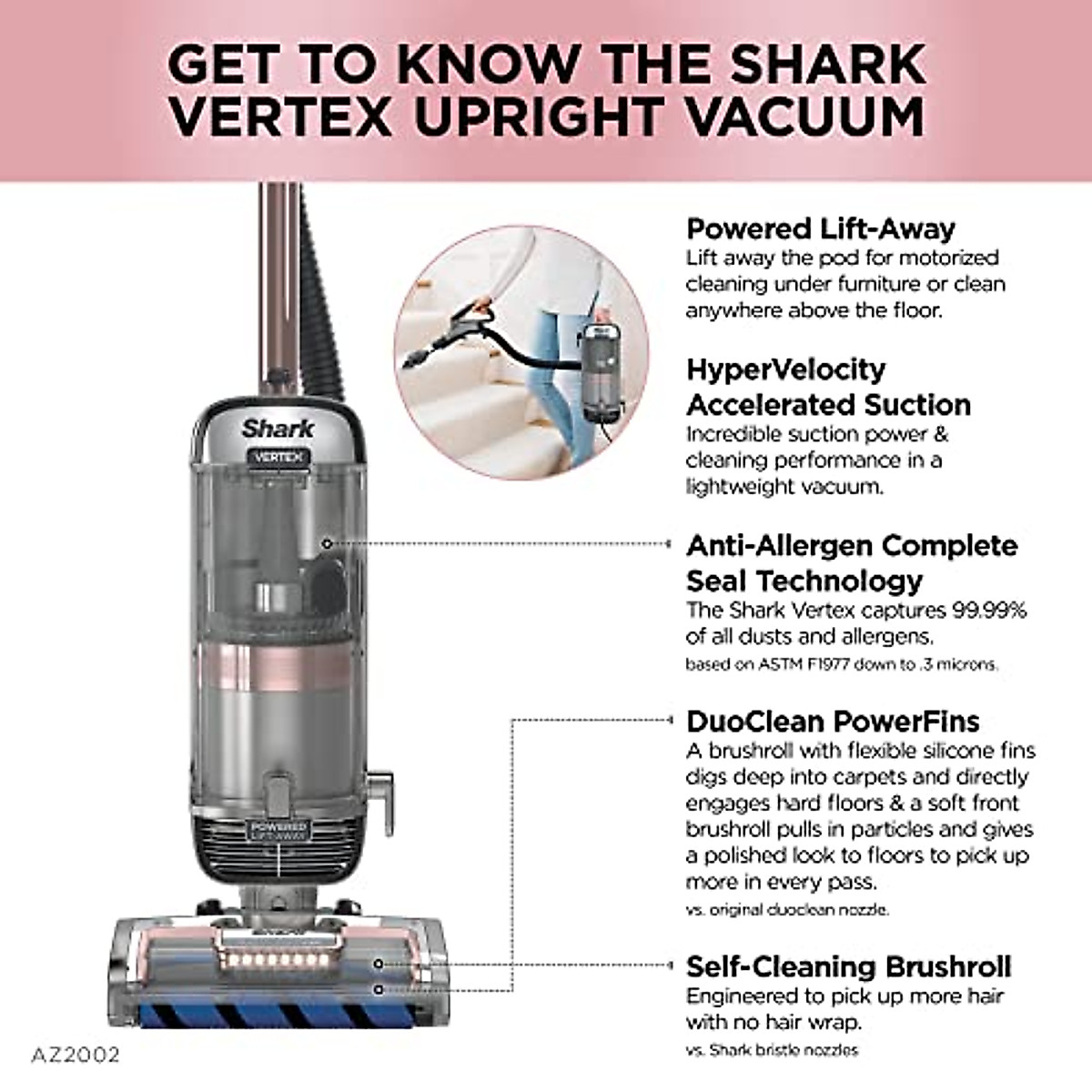 GET TO KNOW THE SHARK VERTEX UPRIGHT VACUUM

Shark
VERTEX
POWERED LIFT-AWAY

Powered Lift-Away
Lift away the pod for motorized cleaning under furniture or clean anywhere above the floor.

HyperVelocity Accelerated Suction
Incredible suction power & cleaning performance in a lightweight vacuum.

Anti-Allergen Complete Seal Technology
The Shark Vertex captures 99.99% of all dusts and allergens.
based on ASTM F1977 down to .3 microns.

DuoClean PowerFins
A brushroll with flexible silicone fins digs deep into carpets and directly engages hard floors & a soft front brushroll pulls in particles and gives a polished look to floors to pick up more in every pass.
vs. original duoclean nozzle.

Self-Cleaning Brushroll
Engineered to pick up more hair with no hair wrap.
vs. Shark bristle nozzles

AZ2002