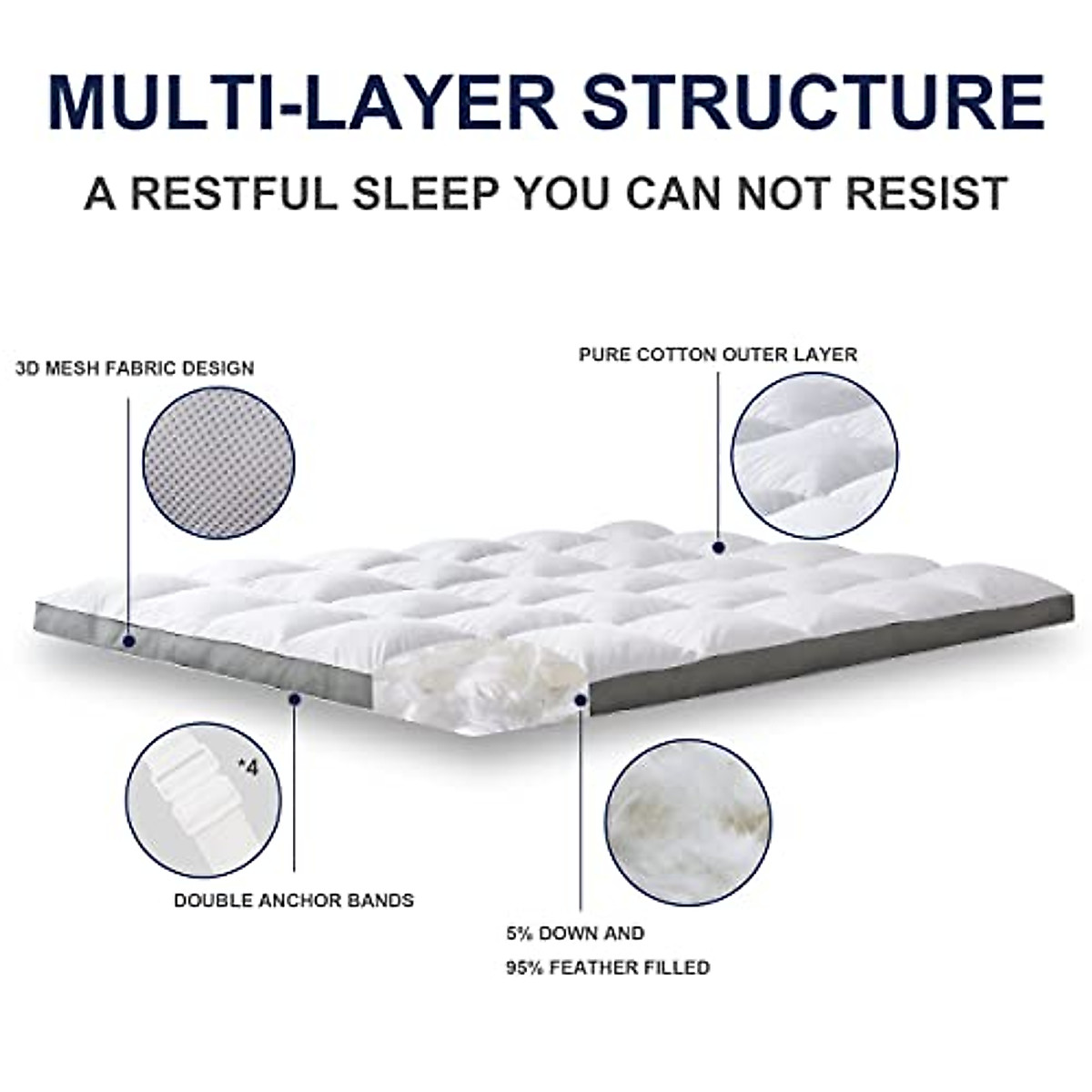 MULTI-LAYER STRUCTURE

A RESTFUL SLEEP YOU CAN NOT RESIST

3D MESH FABRIC DESIGN

PURE COTTON OUTER LAYER

*4

DOUBLE ANCHOR BANDS

5% DOWN AND
95% FEATHER FILLED