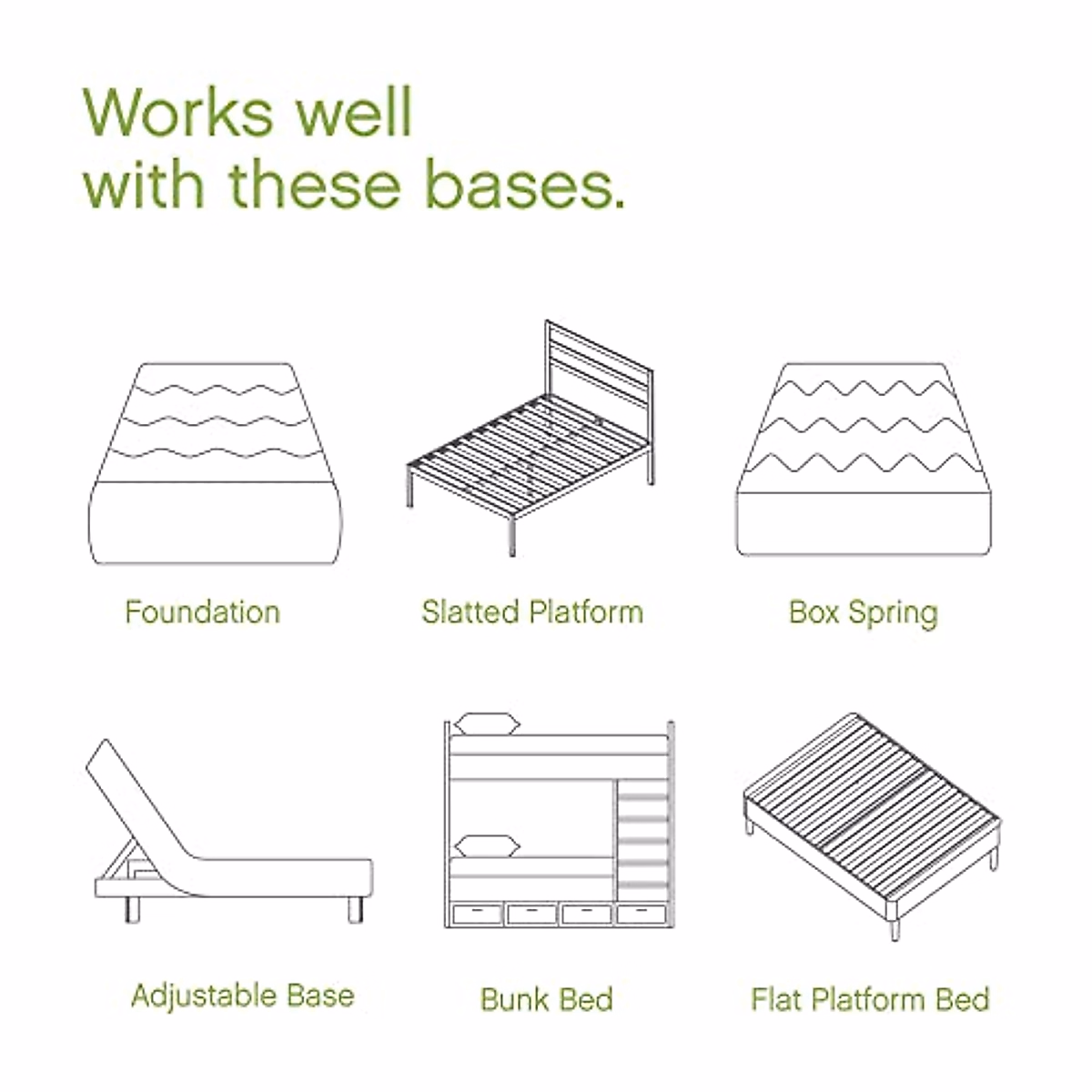 Works well with these bases.

Foundation

Slatted Platform

Box Spring

Adjustable Base

Bunk Bed

Flat Platform Bed