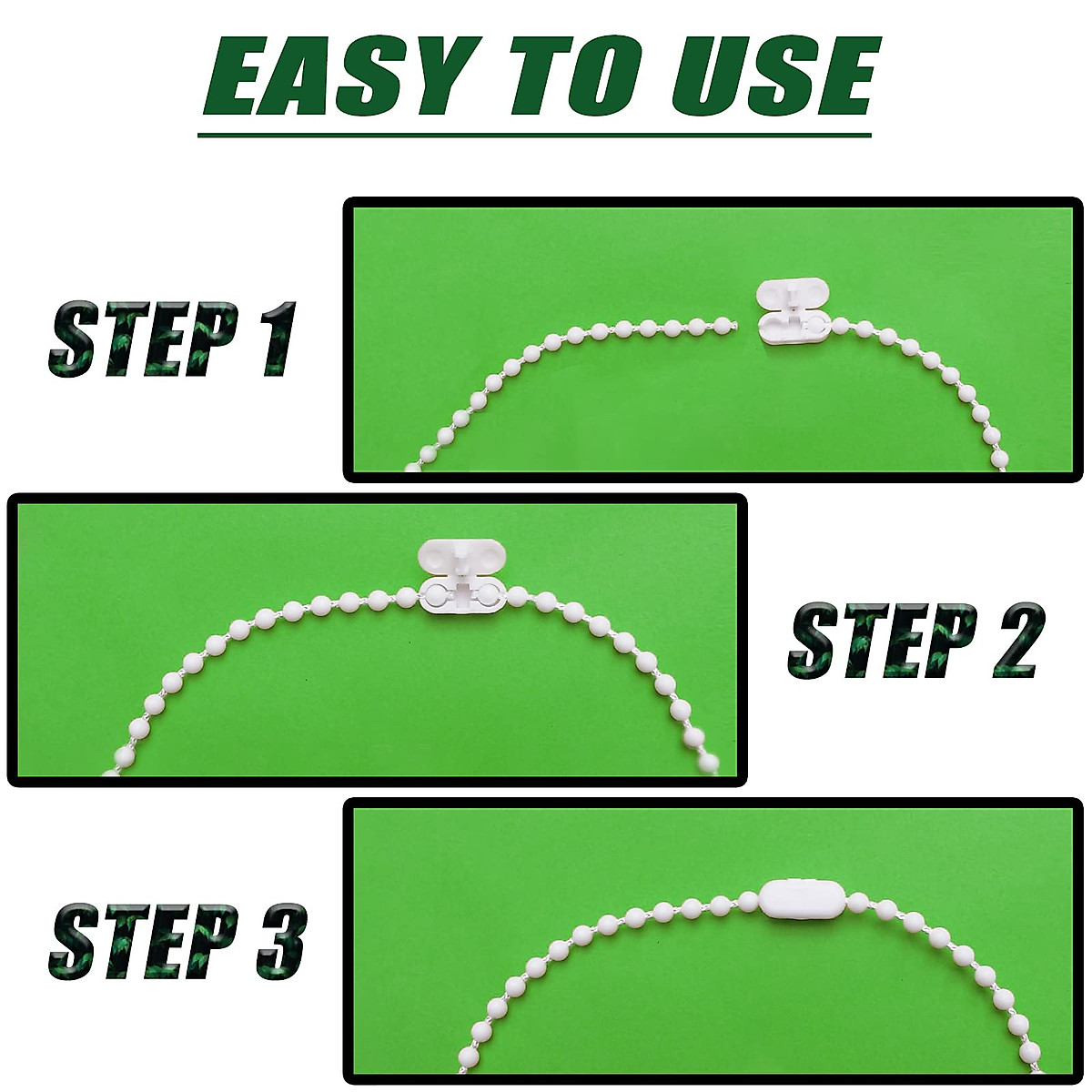 EASY TO USE

STEP 1

STEP 2

STEP 3