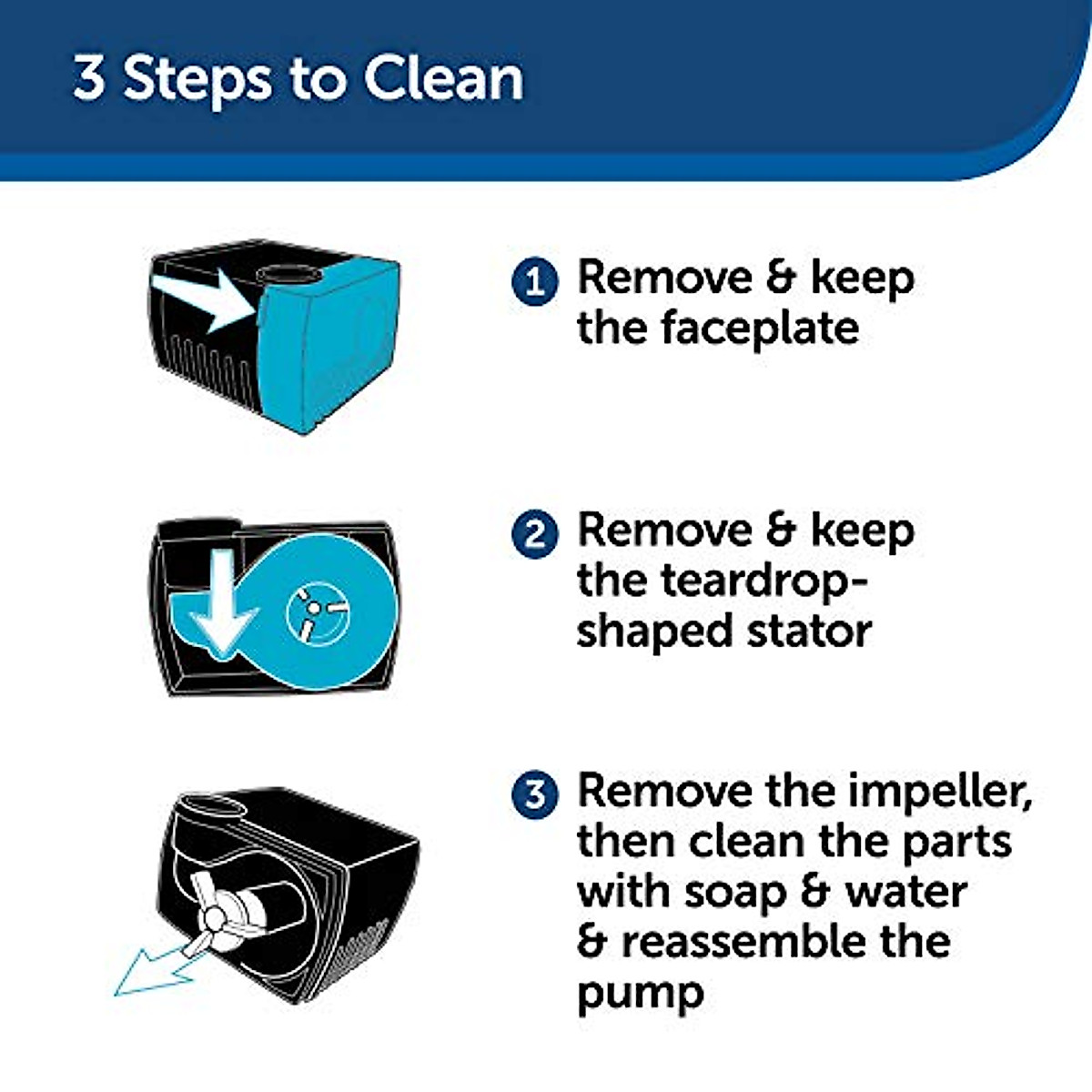 3 Steps to Clean

1 Remove & keep the faceplate

2 Remove & keep the teardrop-shaped stator

3 Remove the impeller, then clean the parts with soap & water & reassemble the pump