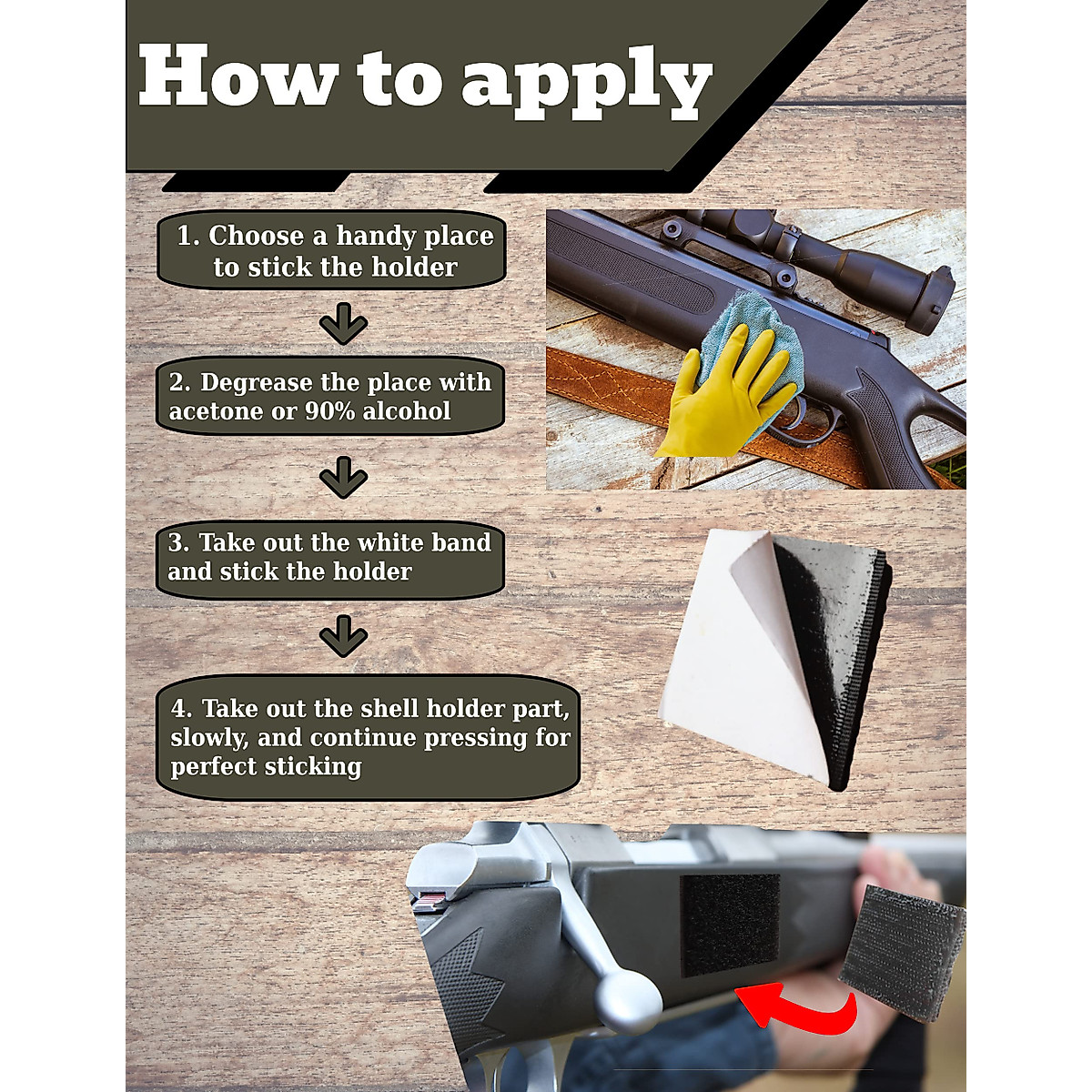 How to apply

1. Choose a handy place to stick the holder

2. Degrease the place with acetone or 90% alcohol

3. Take out the white band and stick the holder

4. Take out the shell holder part, slowly, and continue pressing for perfect sticking