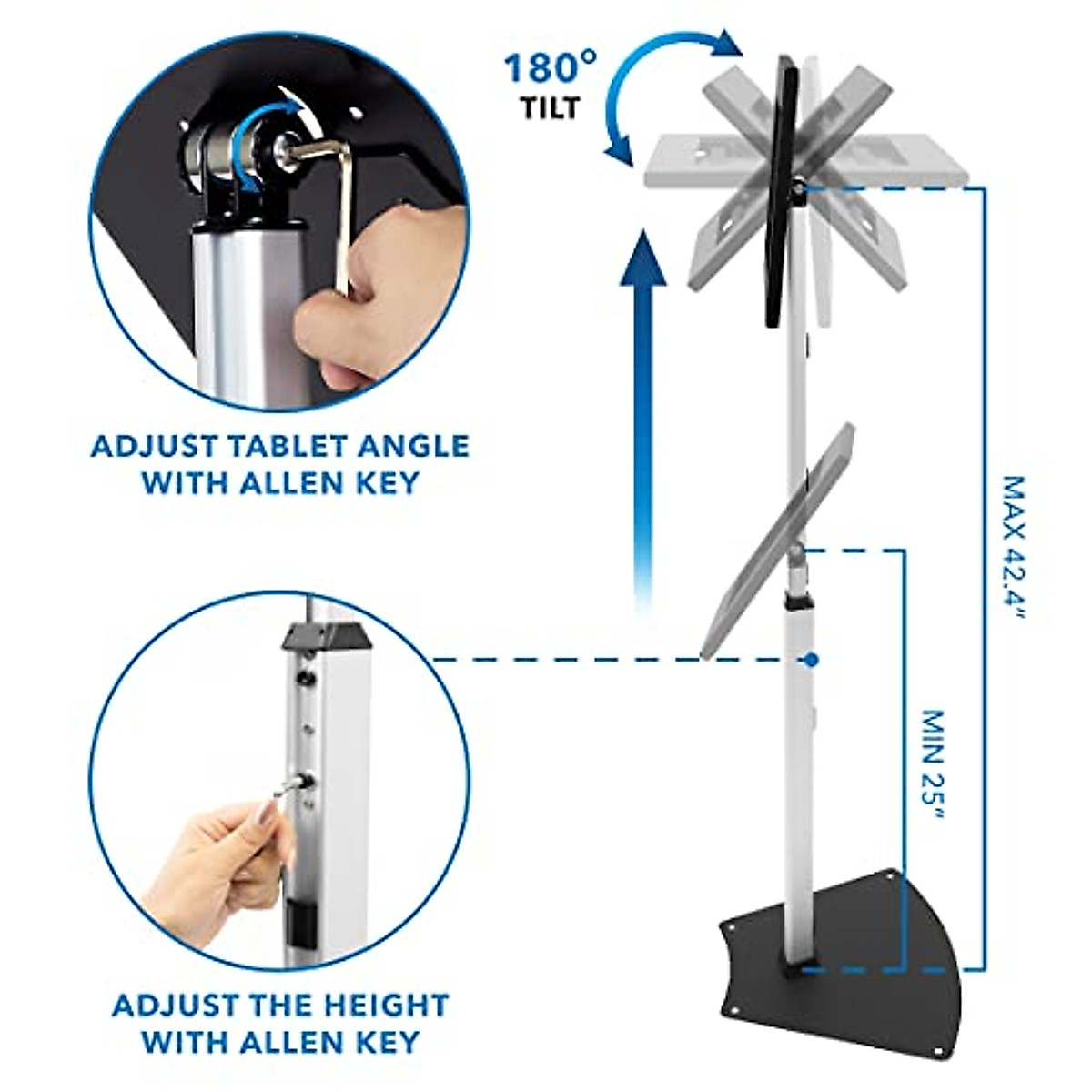 180°
TILT

ADJUST TABLET ANGLE WITH ALLEN KEY

MAX 42.4"

MIN 25"

ADJUST THE HEIGHT WITH ALLEN KEY