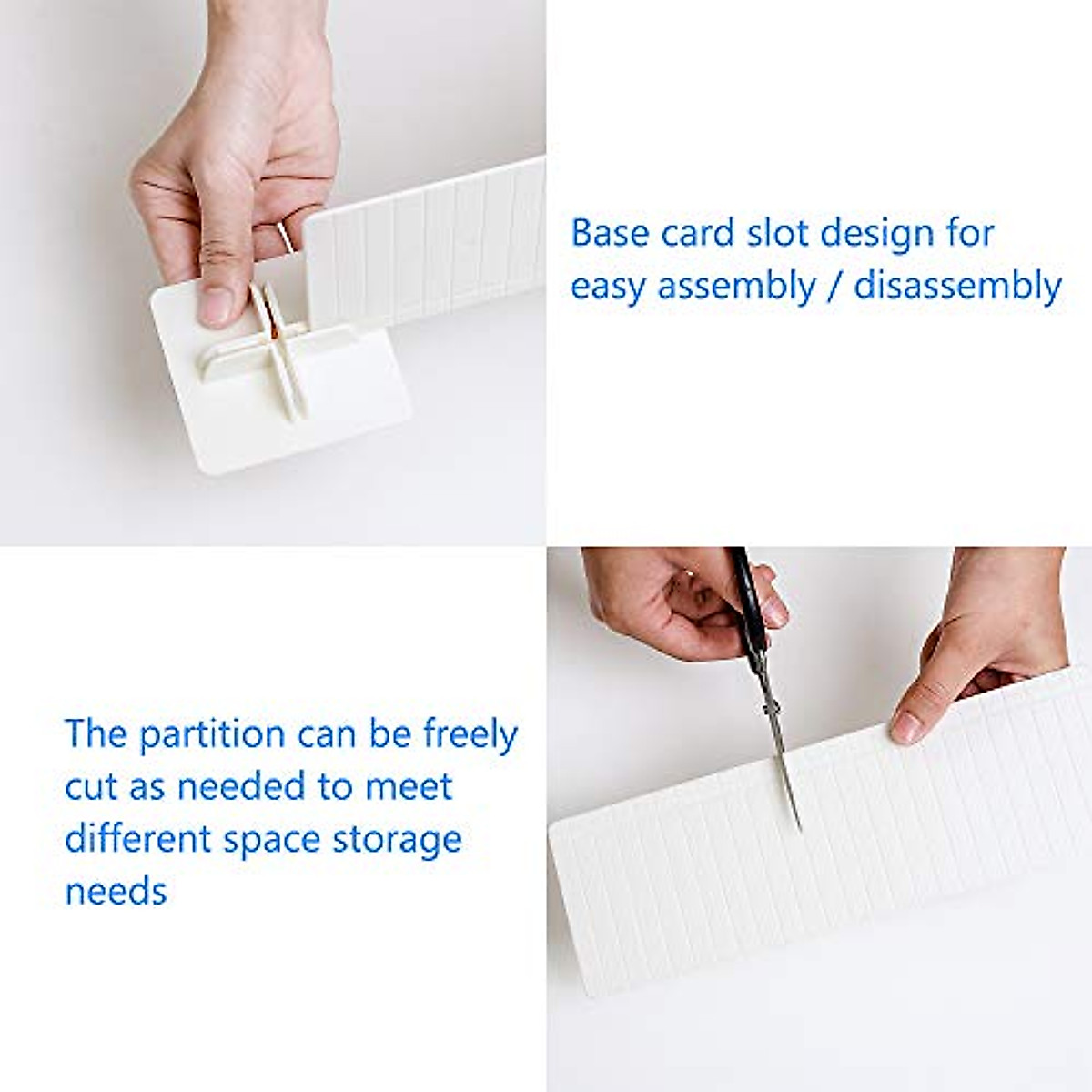 Base card slot design for easy assembly / disassembly

The partition can be freely cut as needed to meet different space storage needs