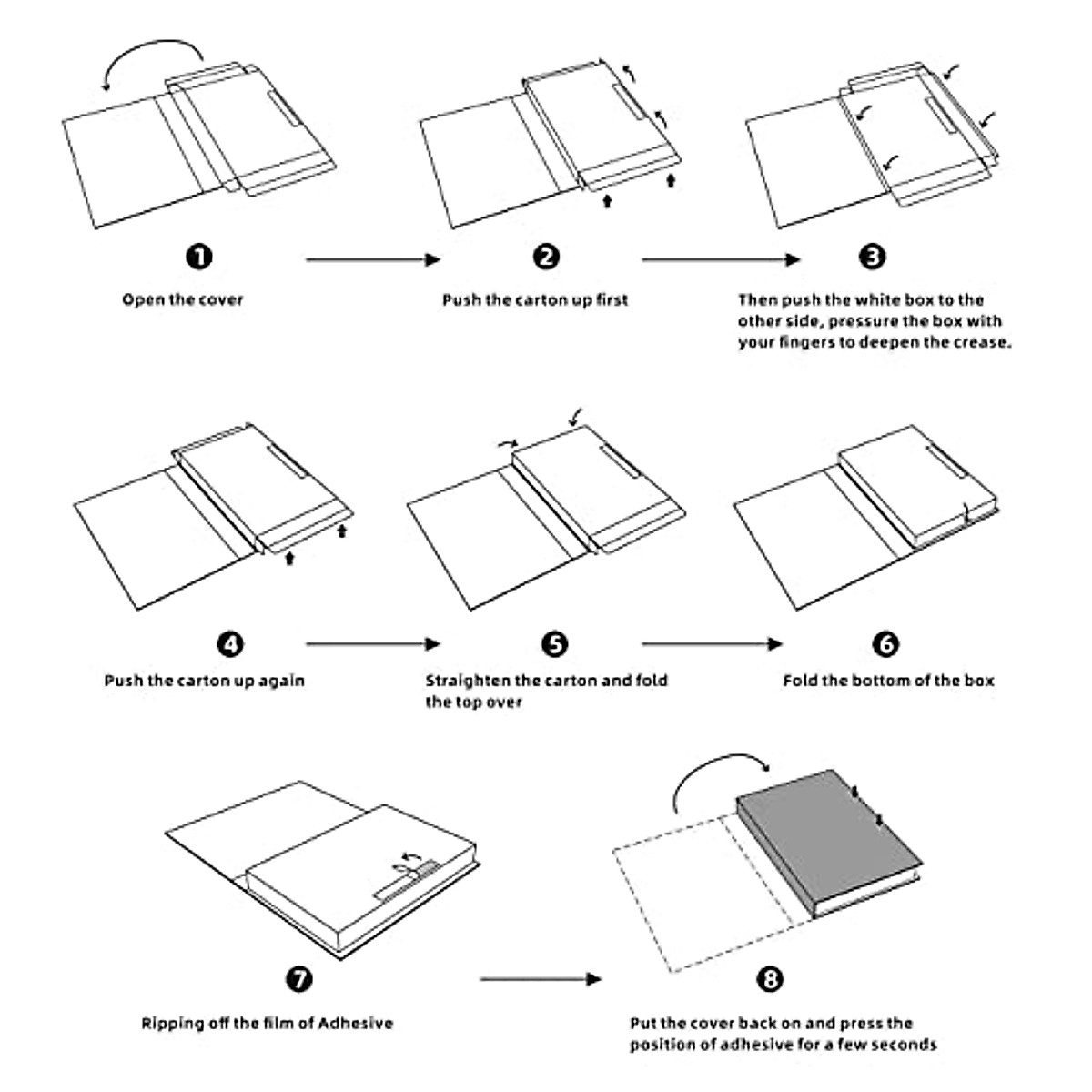 1
Open the cover

2
Push the carton up first

3
Then push the white box to the other side, pressure the box with your fingers to deepen the crease.

4
Push the carton up again

5
Straighten the carton and fold the top over

6
Fold the bottom of the box

7
Ripping off the film of Adhesive

8
Put the cover back on and press the position of adhesive for a few seconds