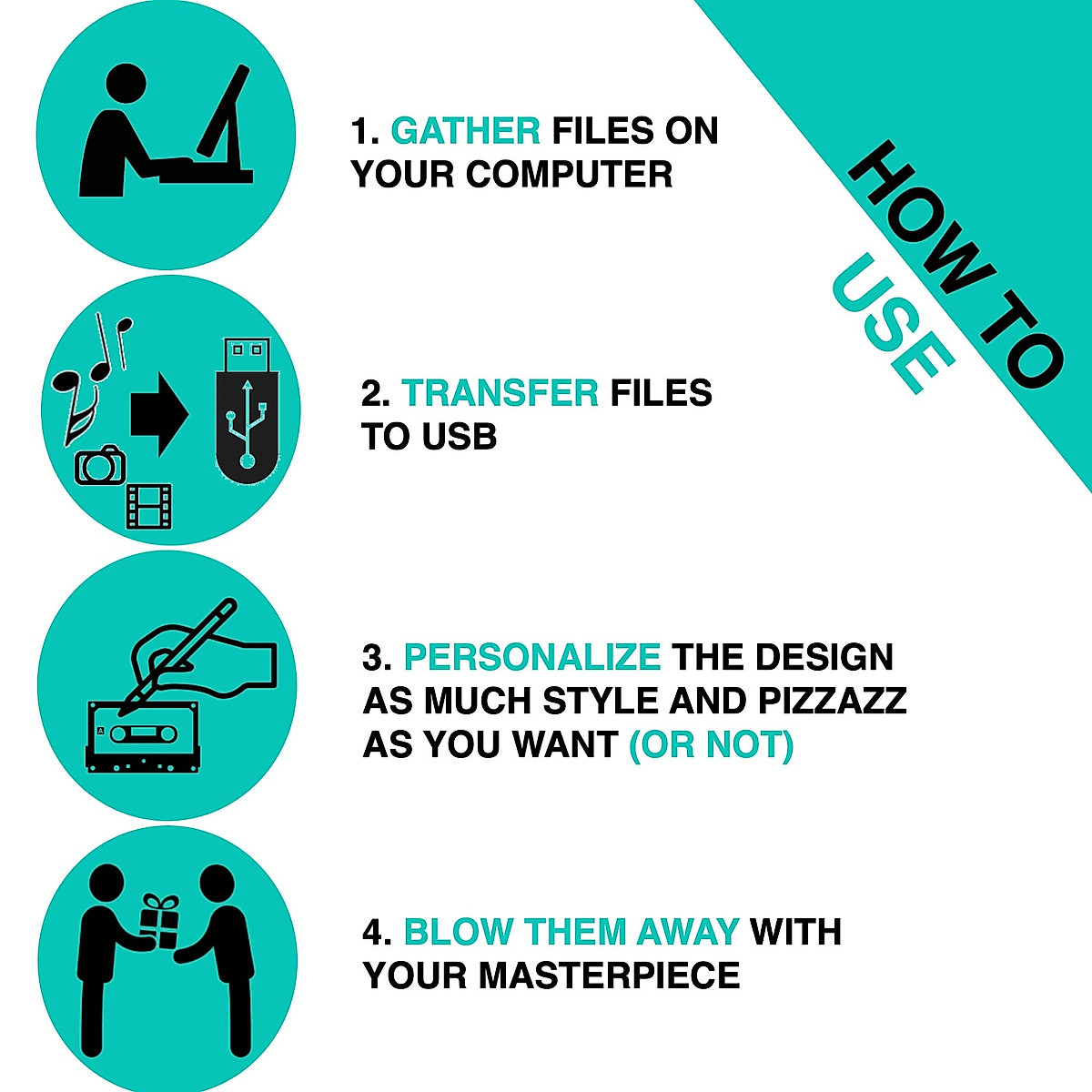 HOW TO USE

1. GATHER FILES ON YOUR COMPUTER

2. TRANSFER FILES TO USB

3. PERSONALIZE THE DESIGN AS MUCH STYLE AND PIZZAZZ AS YOU WANT (OR NOT)

4. BLOW THEM AWAY WITH YOUR MASTERPIECE