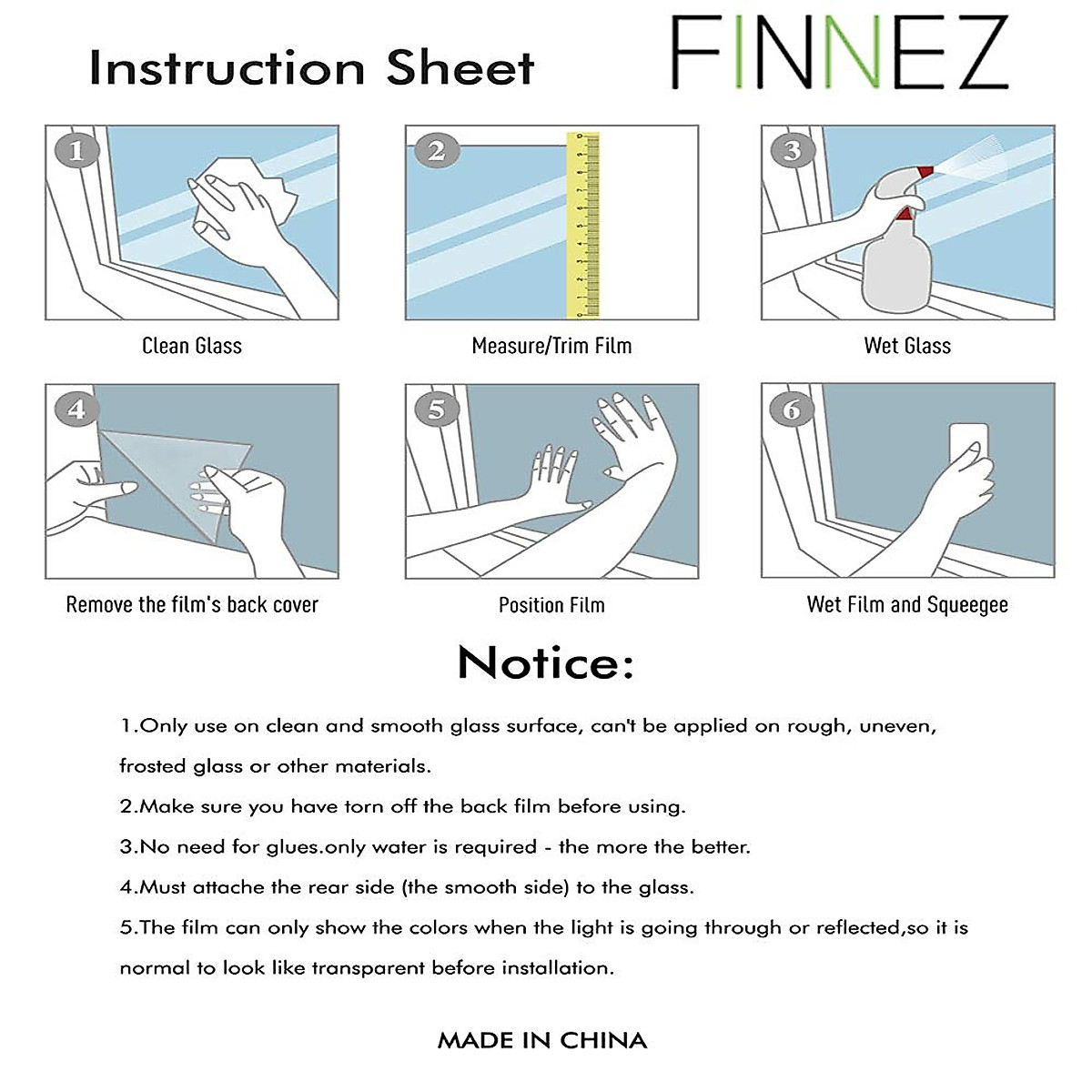 Instruction Sheet

FINNEZ

1

Clean Glass

2

Measure/Trim Film

3

Wet Glass

4

Remove the film's back cover

5

Position Film

6

Wet Film and Squeegee

Notice:

1.Only use on clean and smooth glass surface, can't be applied on rough, uneven, frosted glass or other materials.

2.Make sure you have torn off the back film before using.

3.No need for glues.only water is required - the more the better.

4.Must attache the rear side (the smooth side) to the glass.

5.The film can only show the colors when the light is going through or reflected,so it is normal to look like transparent before installation.

MADE IN CHINA